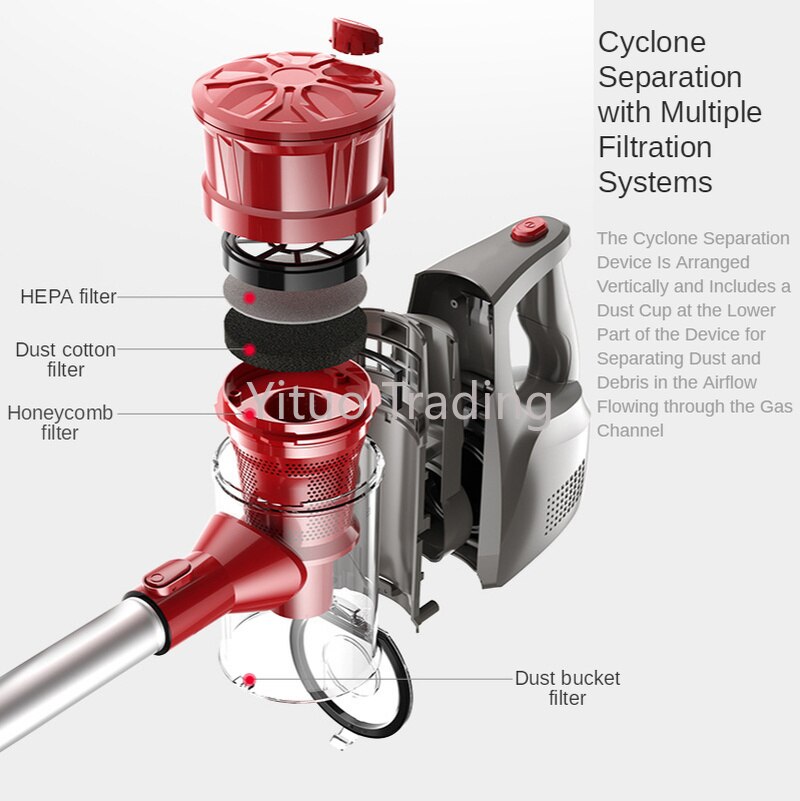 Cyclone Separation with Multiple Filtration Systems

The Cyclone Separation Device Is Arranged Vertically and Includes a Dust Cup at the Lower Part of the Device for Separating Dust and Debris in the Airflow Flowing through the Gas Channel

HEPA filter

Dust cotton filter

Honeycomb filter

Yituo Trading

Dust bucket filter