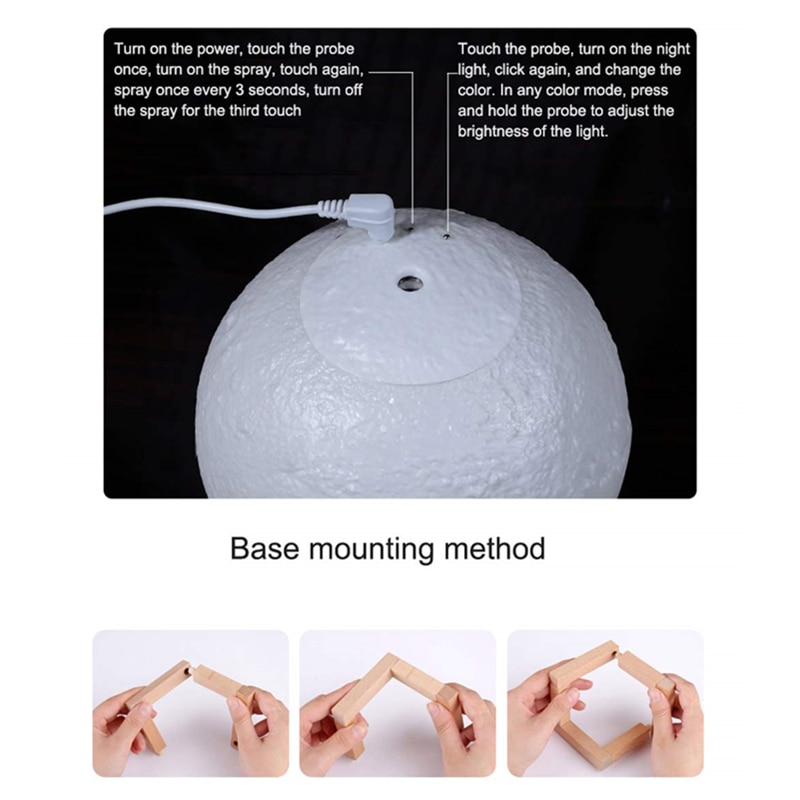 Turn on the power, touch the probe once, turn on the spray, touch again, spray once every 3 seconds, turn off the spray for the third touch

Touch the probe, turn on the night light, click again, and change the color. In any color mode, press and hold the probe to adjust the brightness of the light.

Base mounting method