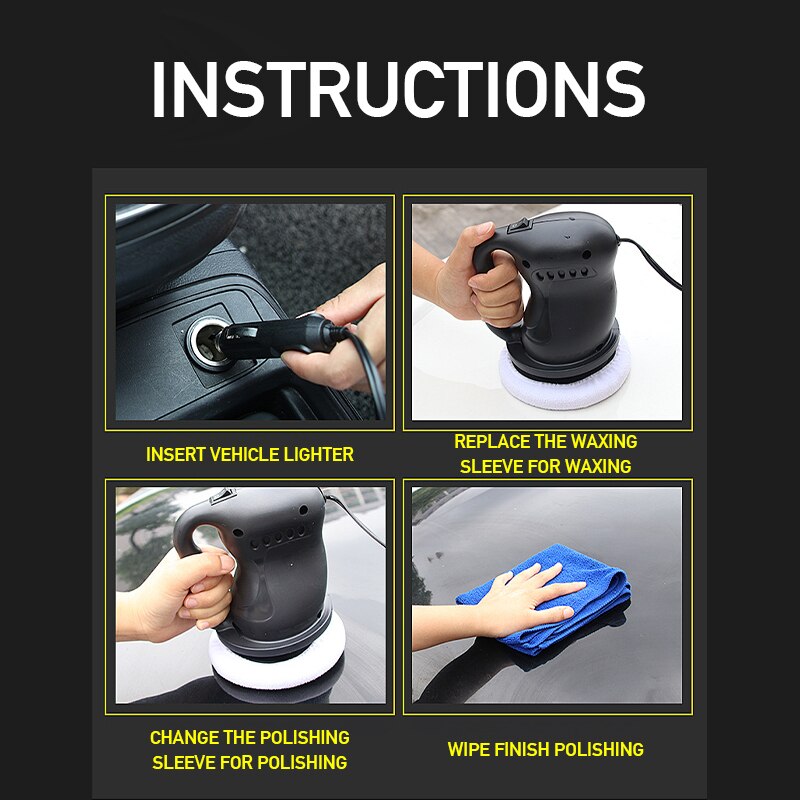 INSTRUCTIONS

INSERT VEHICLE LIGHTER

REPLACE THE WAXING SLEEVE FOR WAXING

CHANGE THE POLISHING SLEEVE FOR POLISHING

WIPE FINISH POLISHING