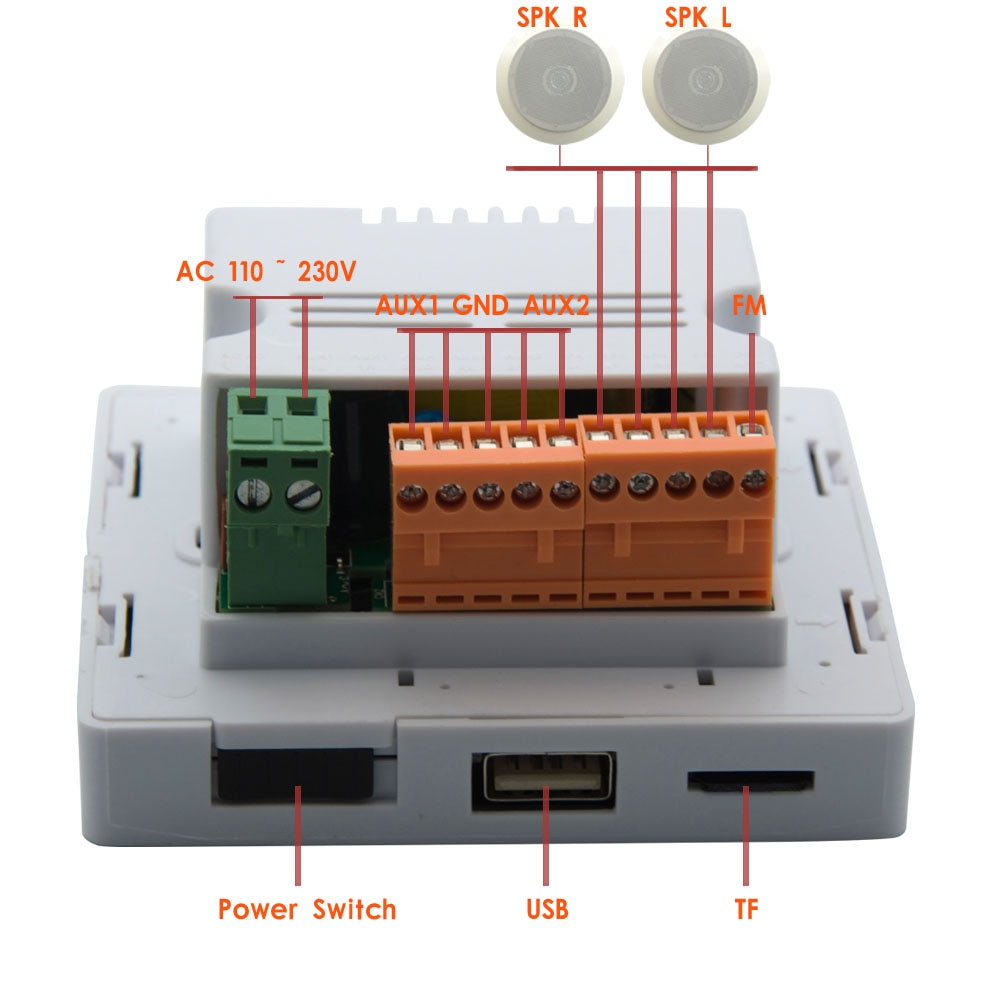 SPK R
SPK L
AC 110 ~ 230V
AUX1 GND AUX2
FM
Power Switch
USB
TF