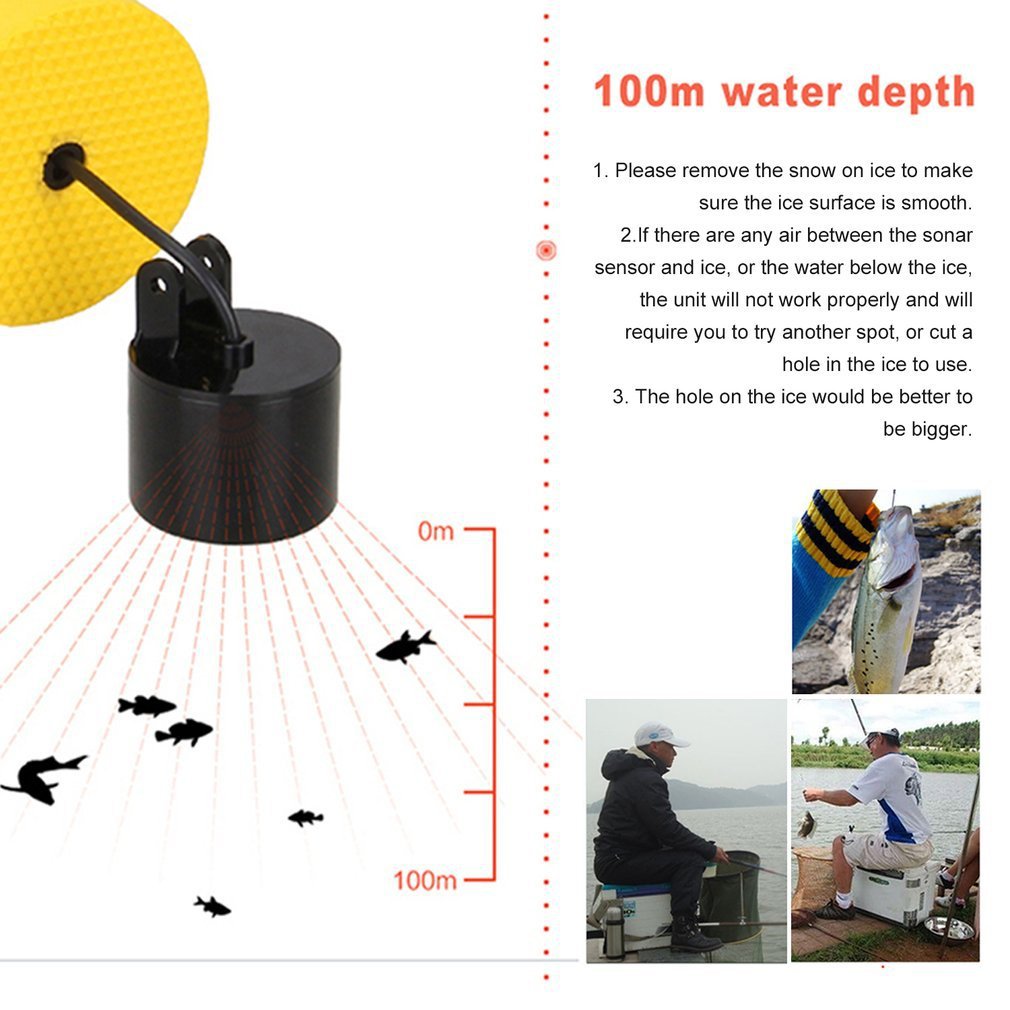 100m water depth

1. Please remove the snow on ice to make sure the ice surface is smooth.
2.If there are any air between the sonar sensor and ice, or the water below the ice, the unit will not work properly and will require you to try another spot, or cut a hole in the ice to use.
3. The hole on the ice would be better to be bigger.

0m

100m