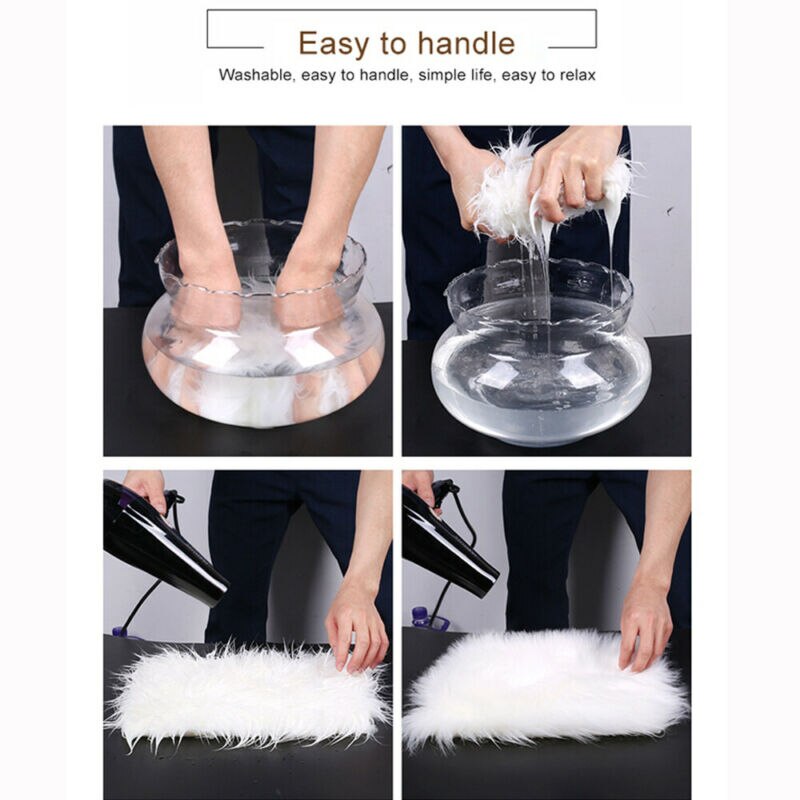 Easy to handle

Washable, easy to handle, simple life, easy to relax