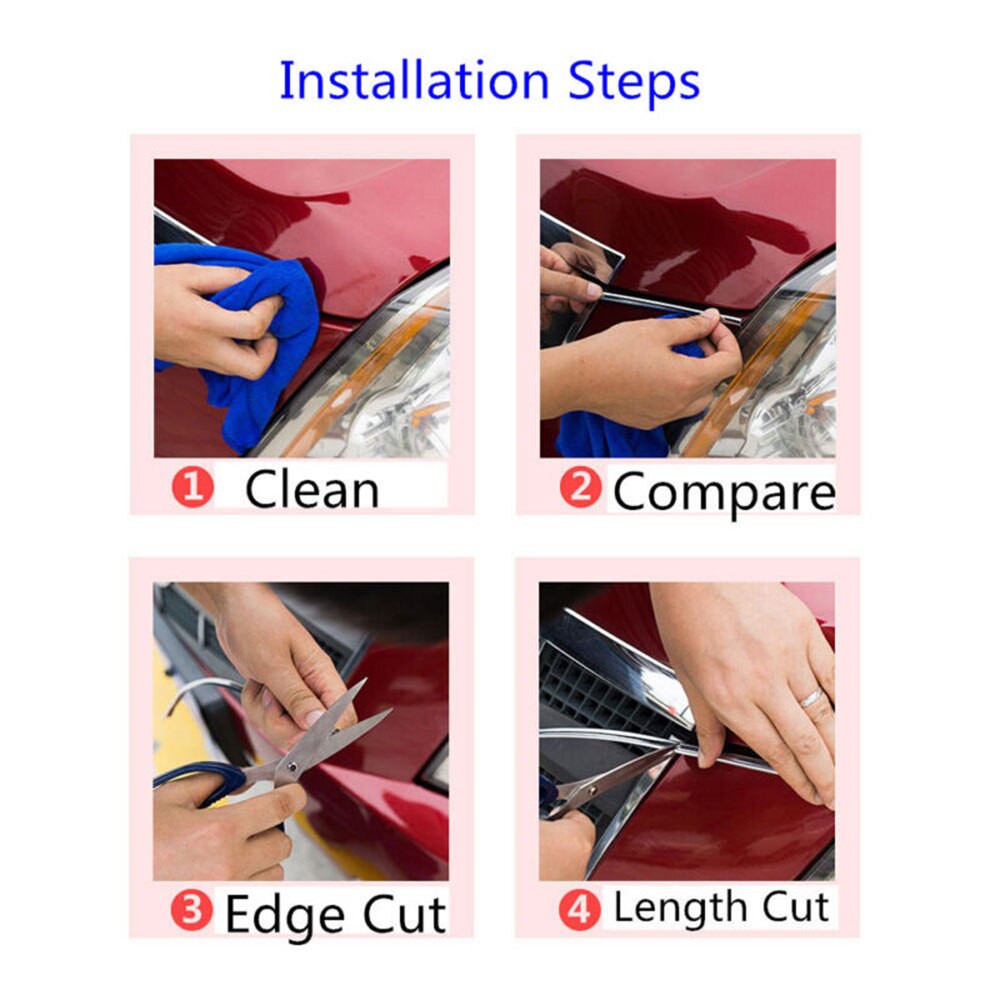 Installation Steps

1 Clean

2 Compare

3 Edge Cut

4 Length Cut