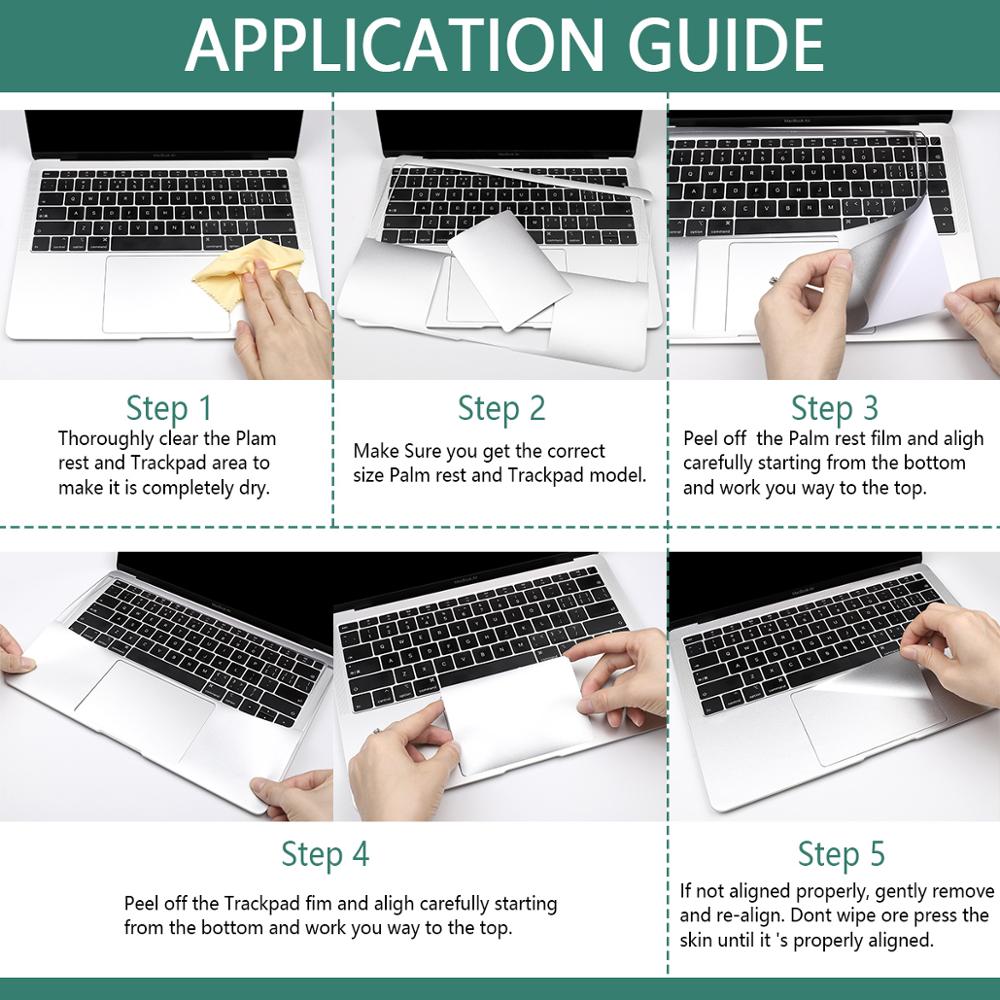 APPLICATION GUIDE

Step 1
Thoroughly clear the Plam rest and Trackpad area to make it is completely dry.

Step 2
Make Sure you get the correct size Palm rest and Trackpad model.

Step 3
Peel off the Palm rest film and aligh carefully starting from the bottom and work you way to the top.

Step 4
Peel off the Trackpad fim and aligh carefully starting from the bottom and work you way to the top.

Step 5
If not aligned properly, gently remove and re-align. Dont wipe ore press the skin until it 's properly aligned.