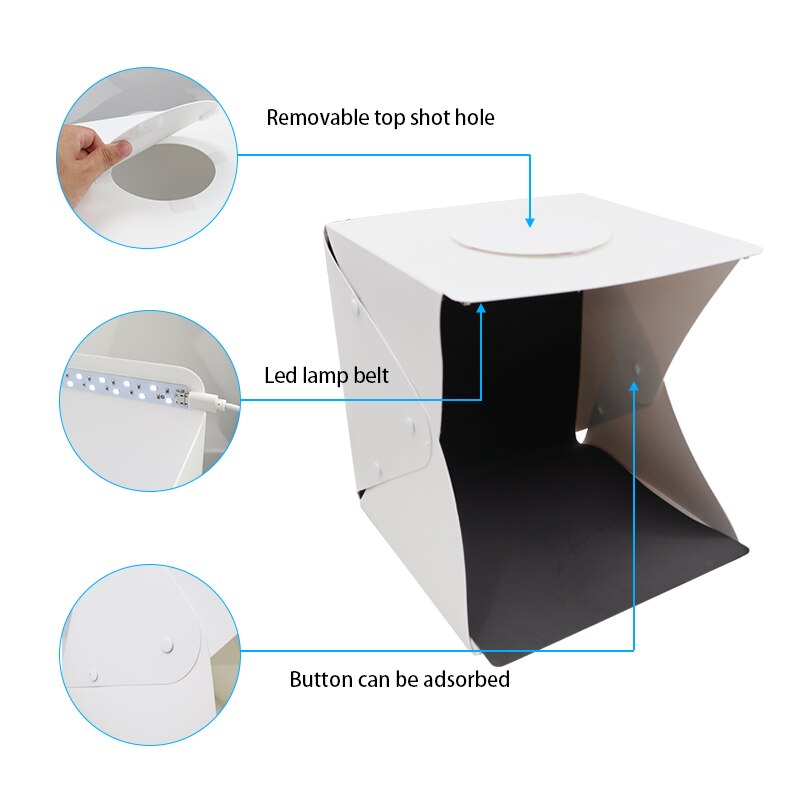 Removable top shot hole

Led lamp belt

Button can be adsorbed