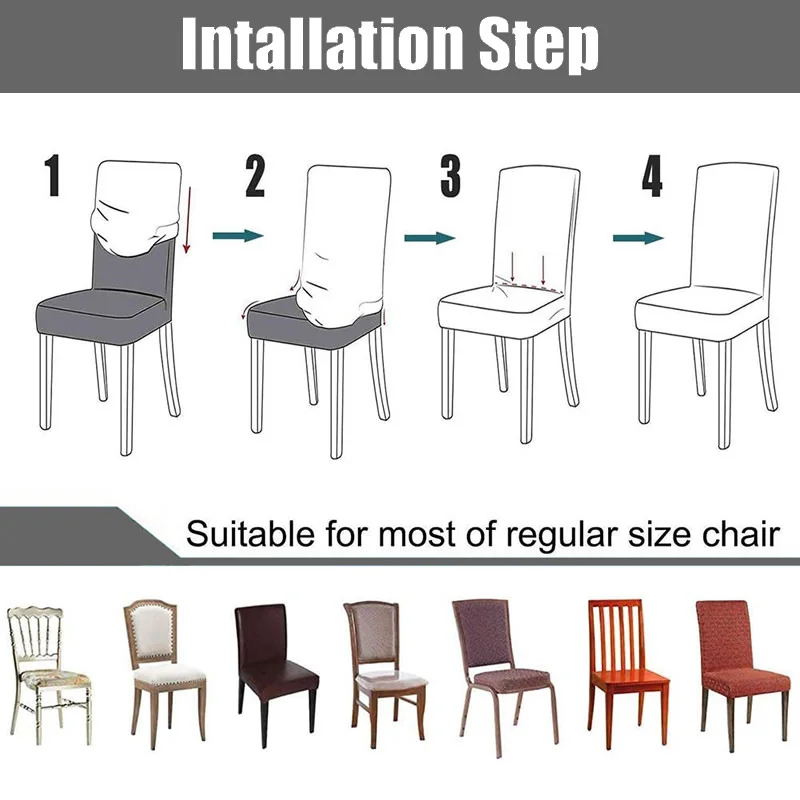 Intallation Step

1

2

3

4

Suitable for most of regular size chair