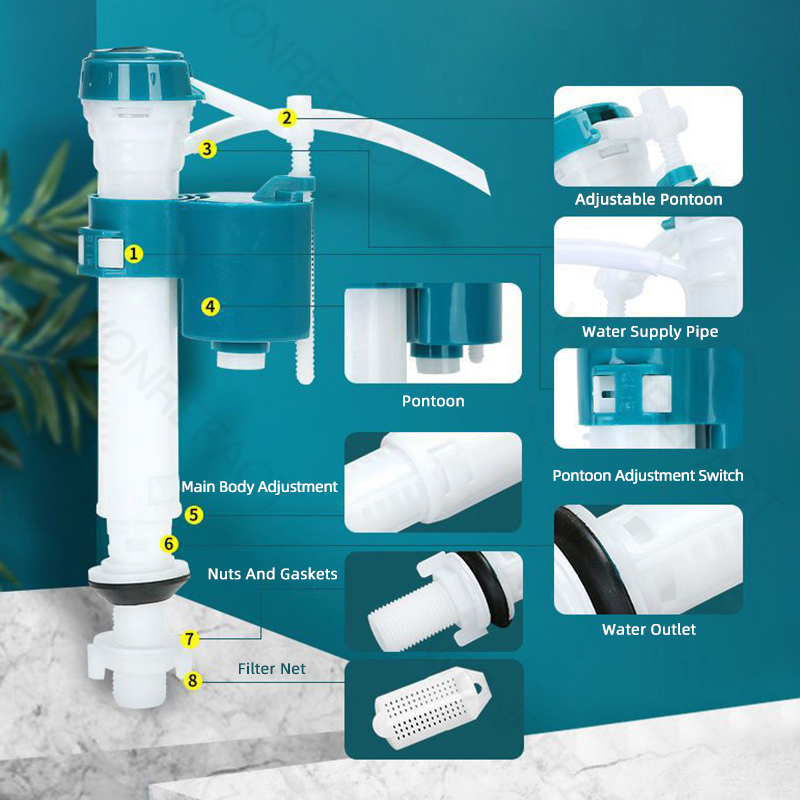 2
3
1
4
Adjustable Pontoon
Water Supply Pipe
Pontoon
Pontoon Adjustment Switch
Main Body Adjustment
5
6
Nuts And Gaskets
Water Outlet
7
Filter Net
8