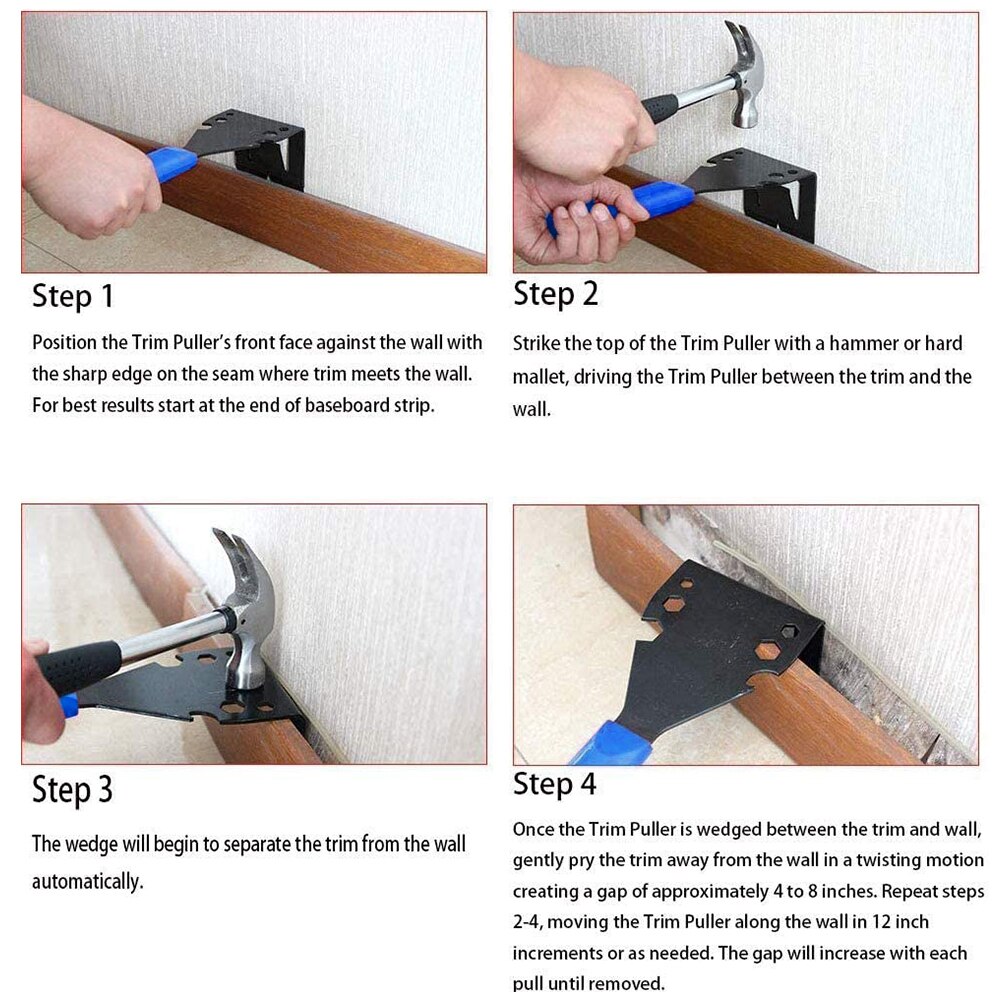 Step 1

Position the Trim Puller's front face against the wall with the sharp edge on the seam where trim meets the wall. For best results start at the end of baseboard strip.

Step 2

Strike the top of the Trim Puller with a hammer or hard mallet, driving the Trim Puller between the trim and the wall.

Step 3

The wedge will begin to separate the trim from the wall automatically.

Step 4

Once the Trim Puller is wedged between the trim and wall, gently pry the trim away from the wall in a twisting motion creating a gap of approximately 4 to 8 inches. Repeat steps 2-4, moving the Trim Puller along the wall in 12 inch increments or as needed. The gap will increase with each pull until removed.