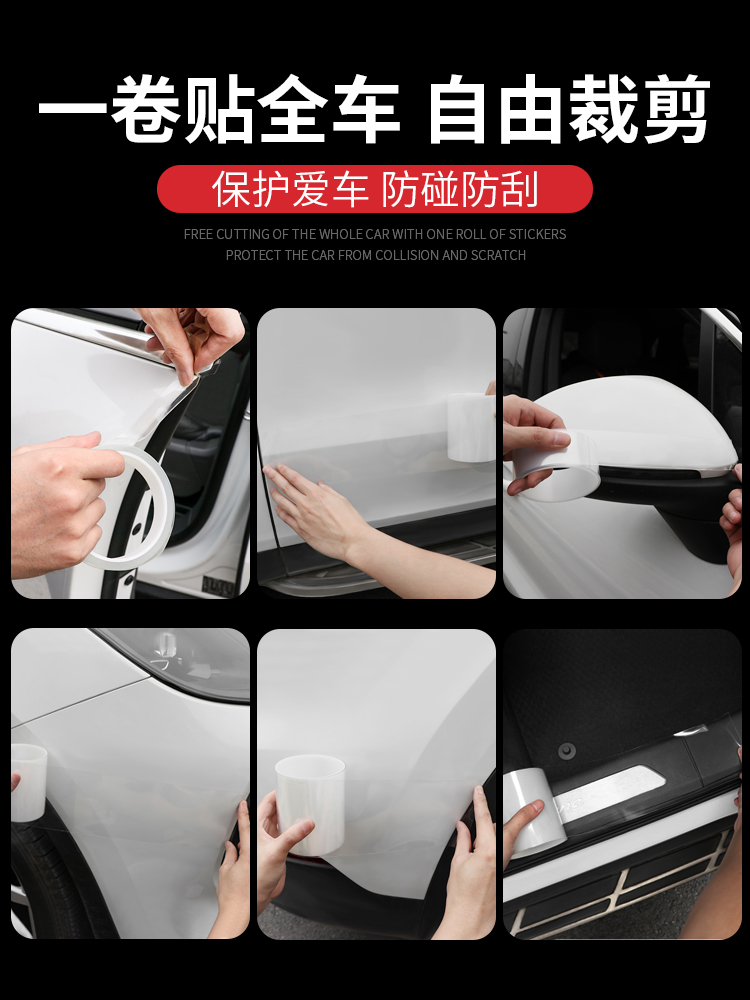 一卷贴全车 自由裁剪

保护爱车 防碰防刮

FREE CUTTING OF THE WHOLE CAR WITH ONE ROLL OF STICKERS
PROTECT THE CAR FROM COLLISION AND SCRATCH