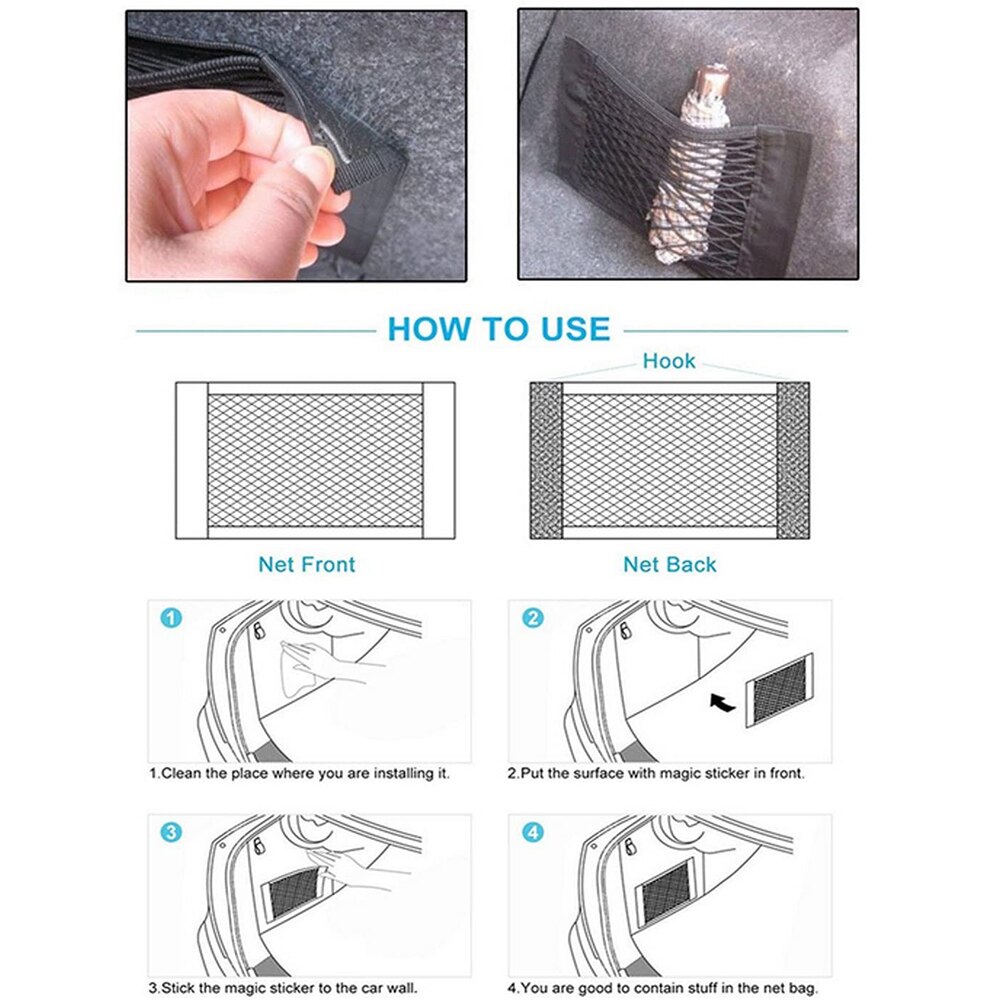 HOW TO USE

Hook

Net Front

Net Back

1

1.Clean the place where you are installing it.

2

2.Put the surface with magic sticker in front.

3

3.Stick the magic sticker to the car wall.

4

4.You are good to contain stuff in the net bag.