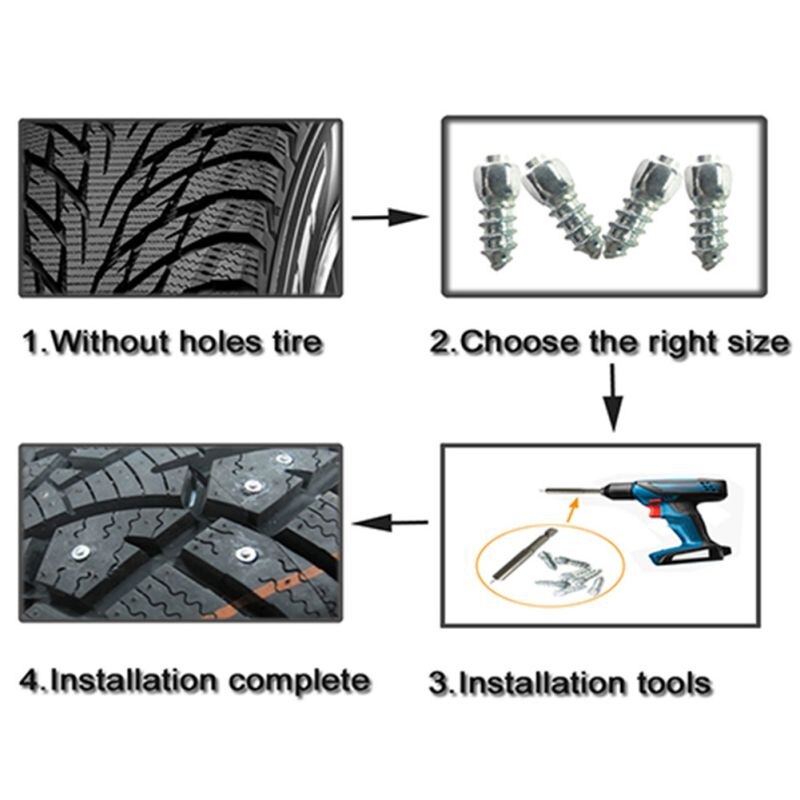 1.Without holes tire

2.Choose the right size

3.Installation tools

4.Installation complete