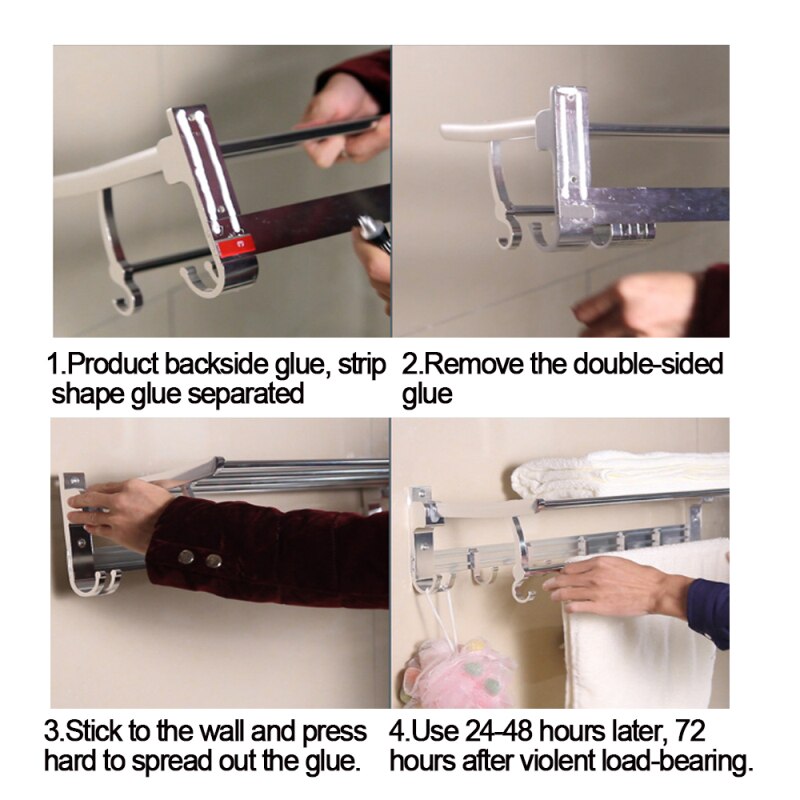 1.Product backside glue, strip shape glue separated

2.Remove the double-sided glue

3.Stick to the wall and press hard to spread out the glue.

4.Use 24-48 hours later, 72 hours after violent load-bearing.