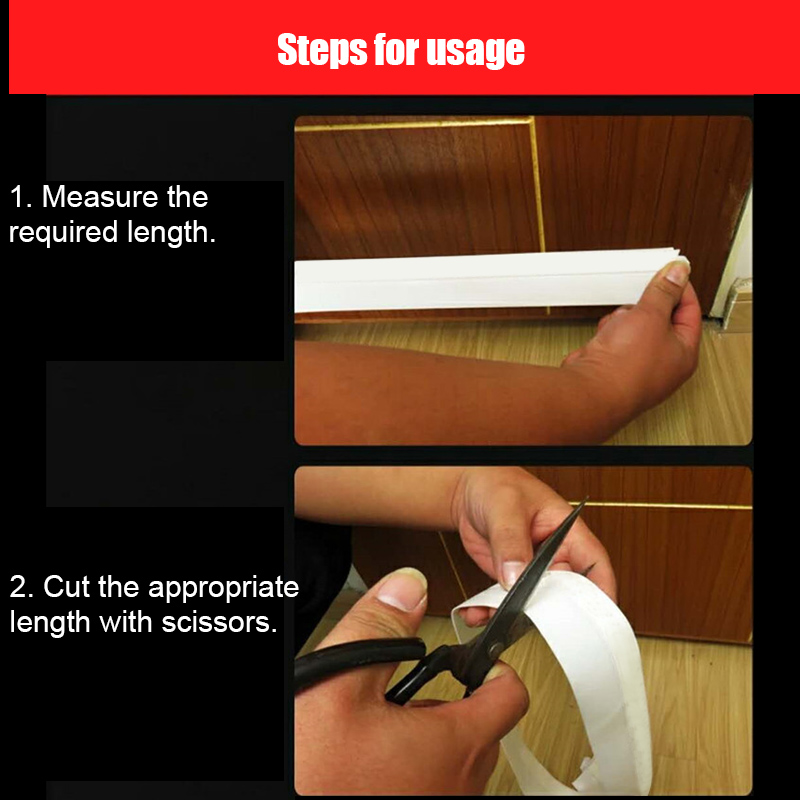 Steps for usage

1. Measure the required length.

2. Cut the appropriate length with scissors.