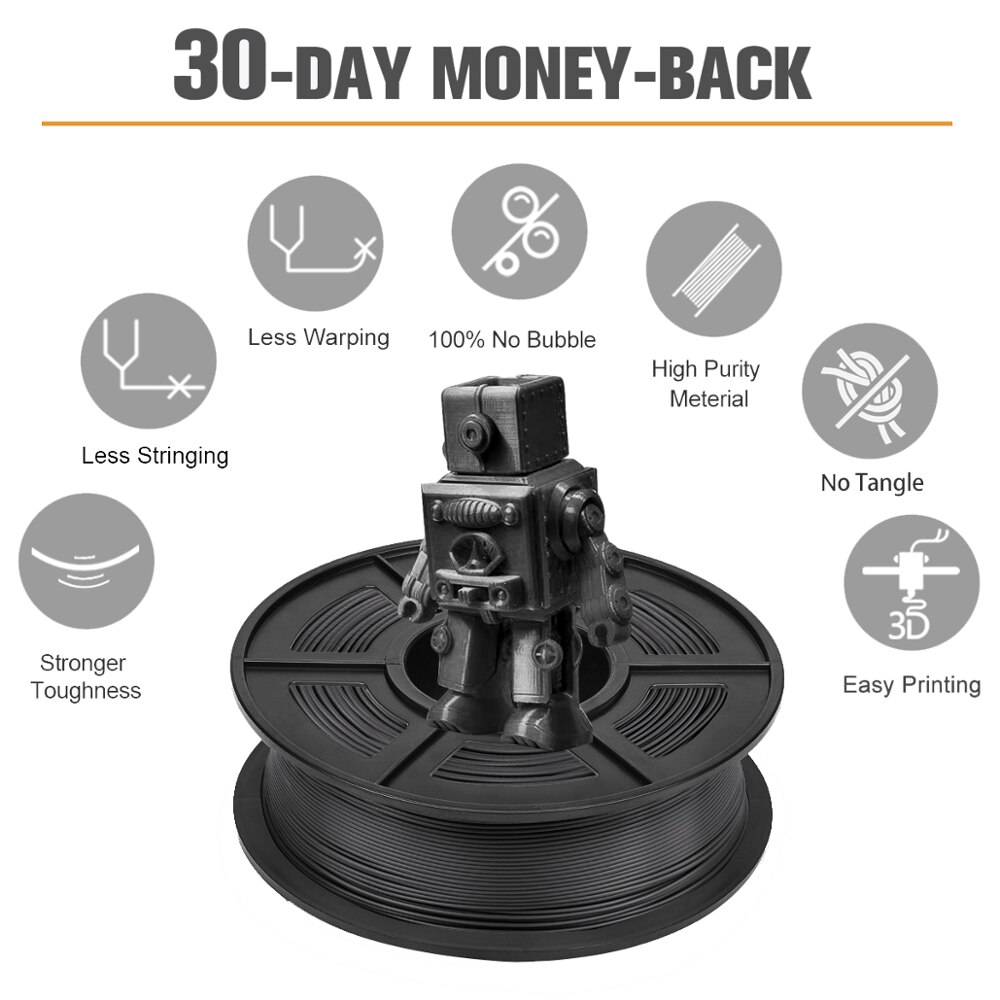 30-DAY MONEY-BACK

Less Warping

100% No Bubble

High Purity Meterial

Less Stringing

No Tangle

Stronger Toughness

3D

Easy Printing