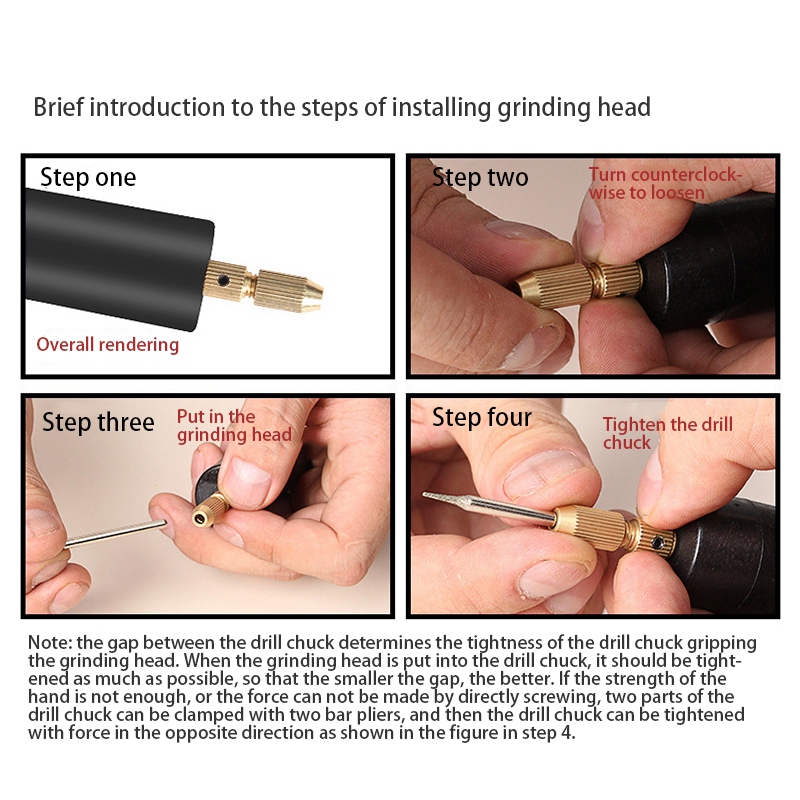 Brief introduction to the steps of installing grinding head

Step one

Overall rendering

Step two

Turn counterclockwise to loosen

Step three

Put in the grinding head

Step four

Tighten the drill chuck

Note: the gap between the drill chuck determines the tightness of the drill chuck gripping the grinding head. When the grinding head is put into the drill chuck, it should be tightened as much as possible, so that the smaller the gap, the better. If the strength of the hand is not enough, or the force can not be made by directly screwing, two parts of the drill chuck can be clamped with two bar pliers, and then the drill chuck can be tightened with force in the opposite direction as shown in the figure in step 4.