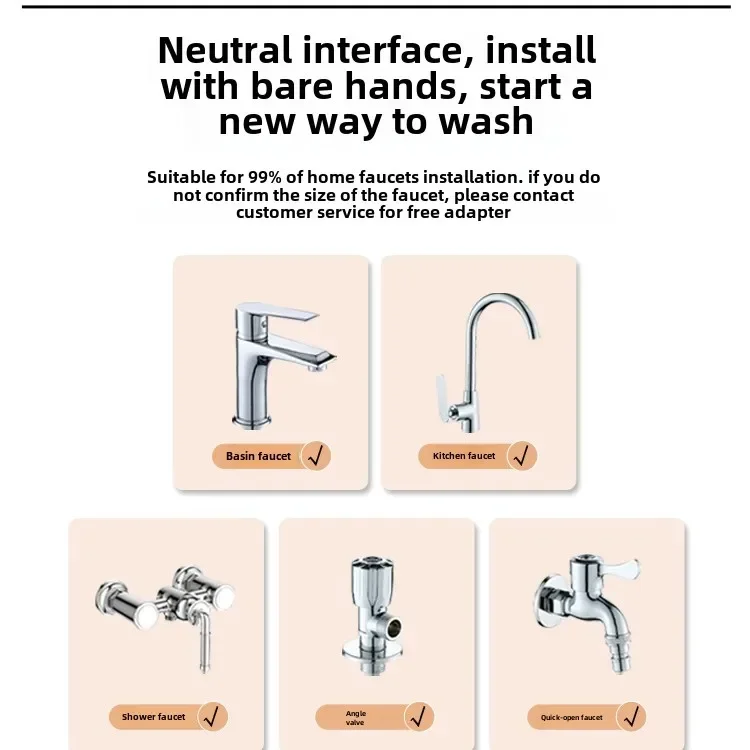 Neutral interface, install with bare hands, start a new way to wash

Suitable for 99% of home faucets installation. if you do not confirm the size of the faucet, please contact customer service for free adapter

Basin faucet √

Kitchen faucet √

Shower faucet √

Angle valve √

Quick-open faucet √