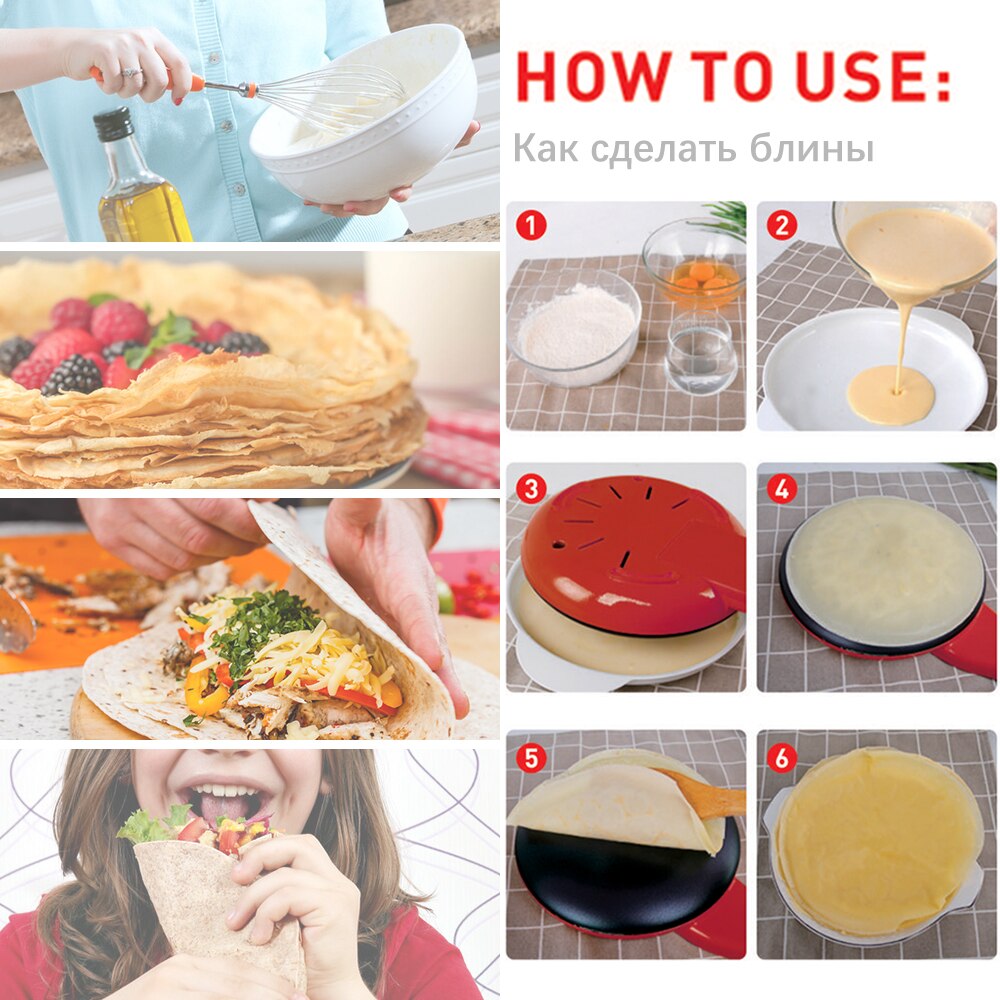 HOW TO USE:
Как сделать блины

1

2

3

4

5

6