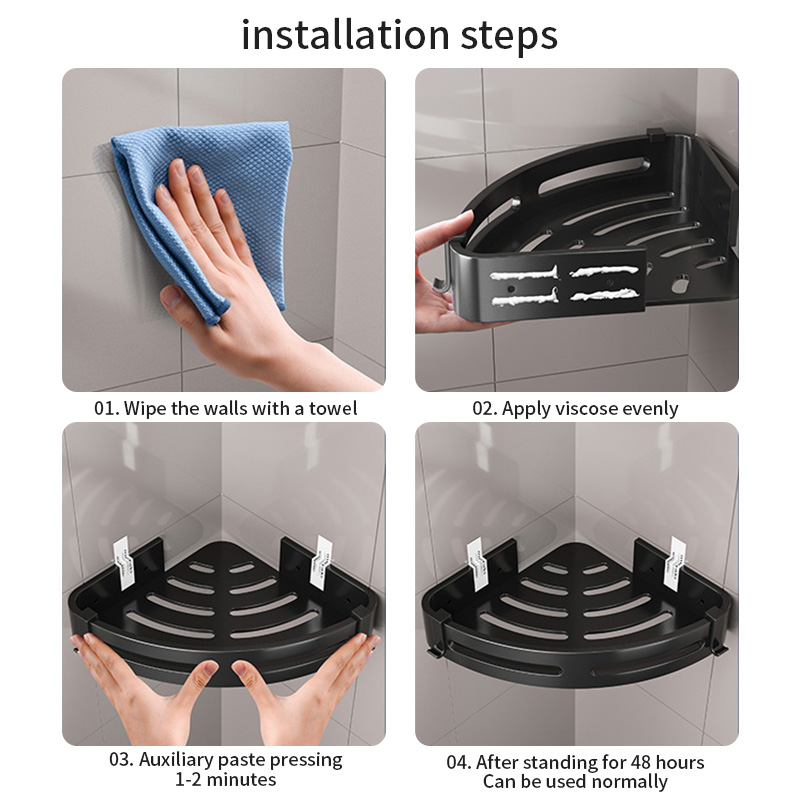 installation steps

01. Wipe the walls with a towel

02. Apply viscose evenly

03. Auxiliary paste pressing 1-2 minutes

04. After standing for 48 hours Can be used normally