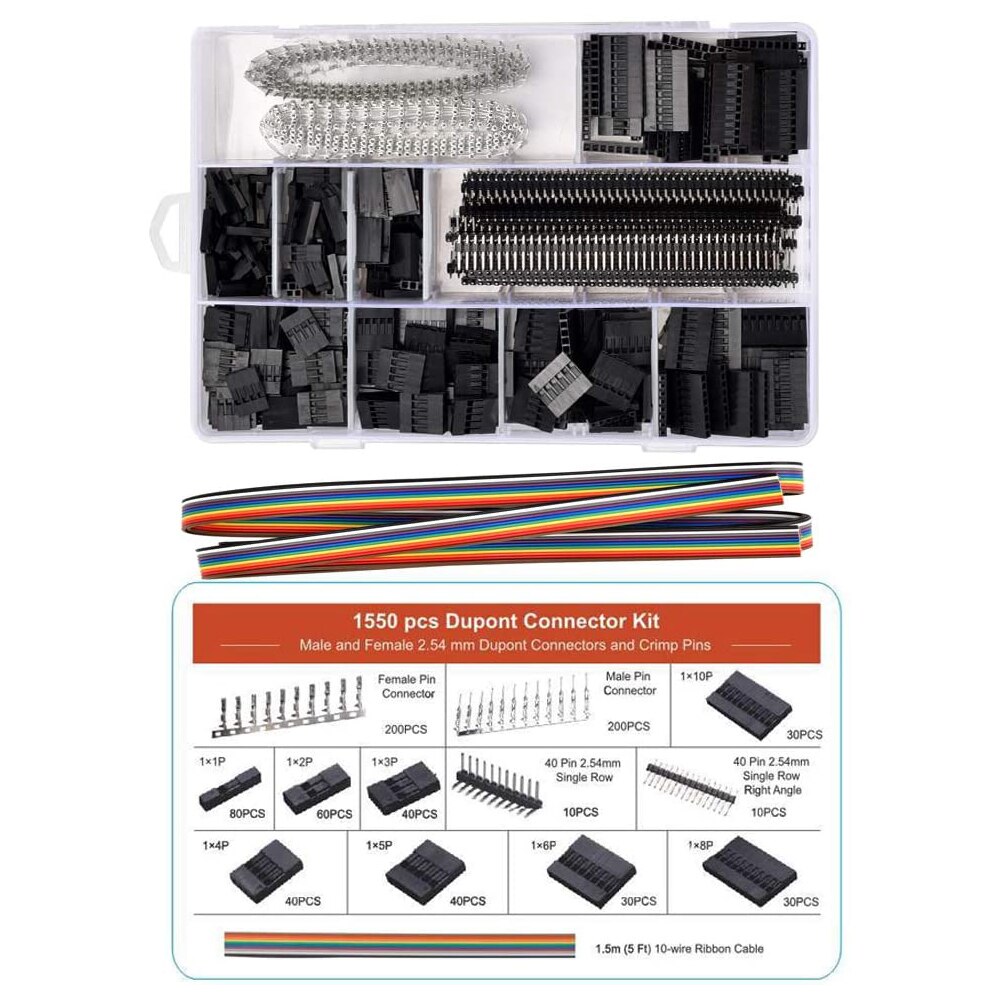 1550 pcs Dupont Connector Kit

Male and Female 2.54 mm Dupont Connectors and Crimp Pins

Female Pin Connector

200PCS

Male Pin Connector

200PCS

1×10P

30PCS

1×1P

80PCS

1×2P

60PCS

1×3P

40PCS

40 Pin 2.54mm Single Row

10PCS

40 Pin 2.54mm Single Row Right Angle

10PCS

1×4P

40PCS

1×5P

40PCS

1×6P

30PCS

1×8P

30PCS

1.5m (5 Ft) 10-wire Ribbon Cable