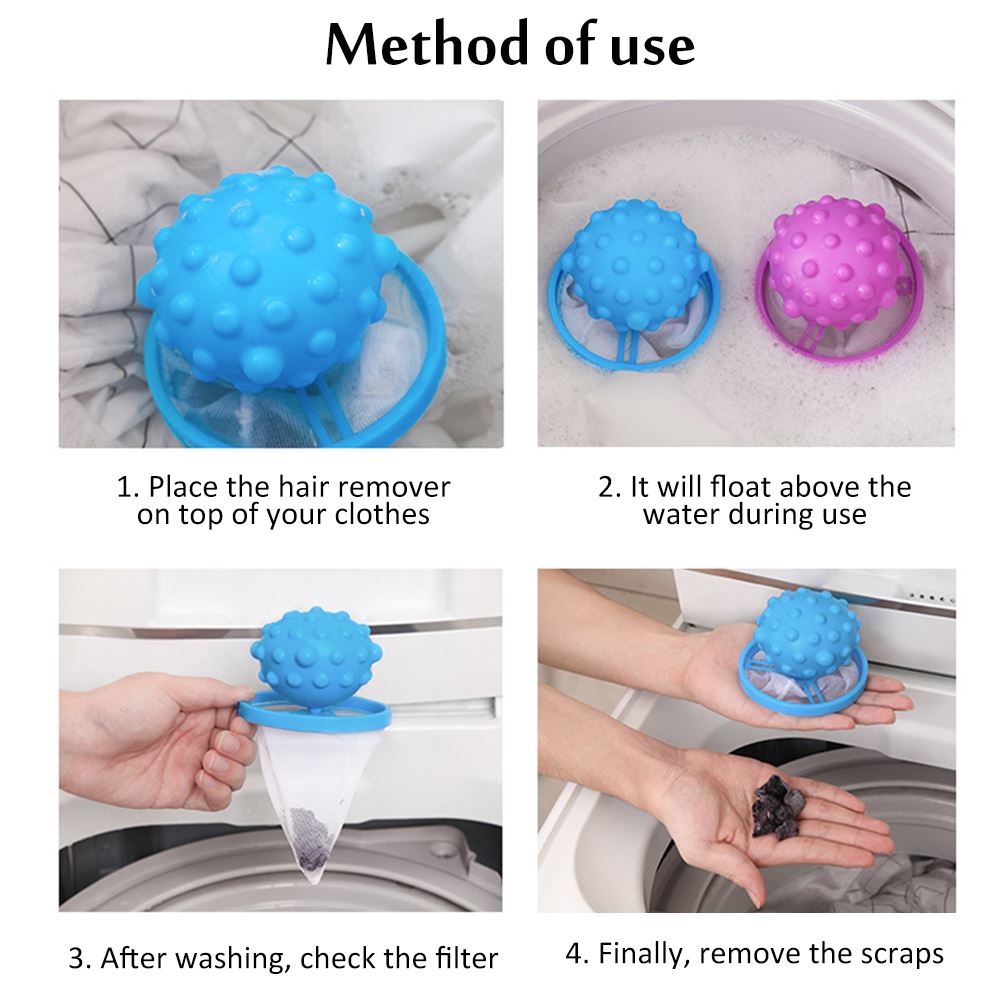 Method of use

1. Place the hair remover on top of your clothes

2. It will float above the water during use

3. After washing, check the filter

4. Finally, remove the scraps