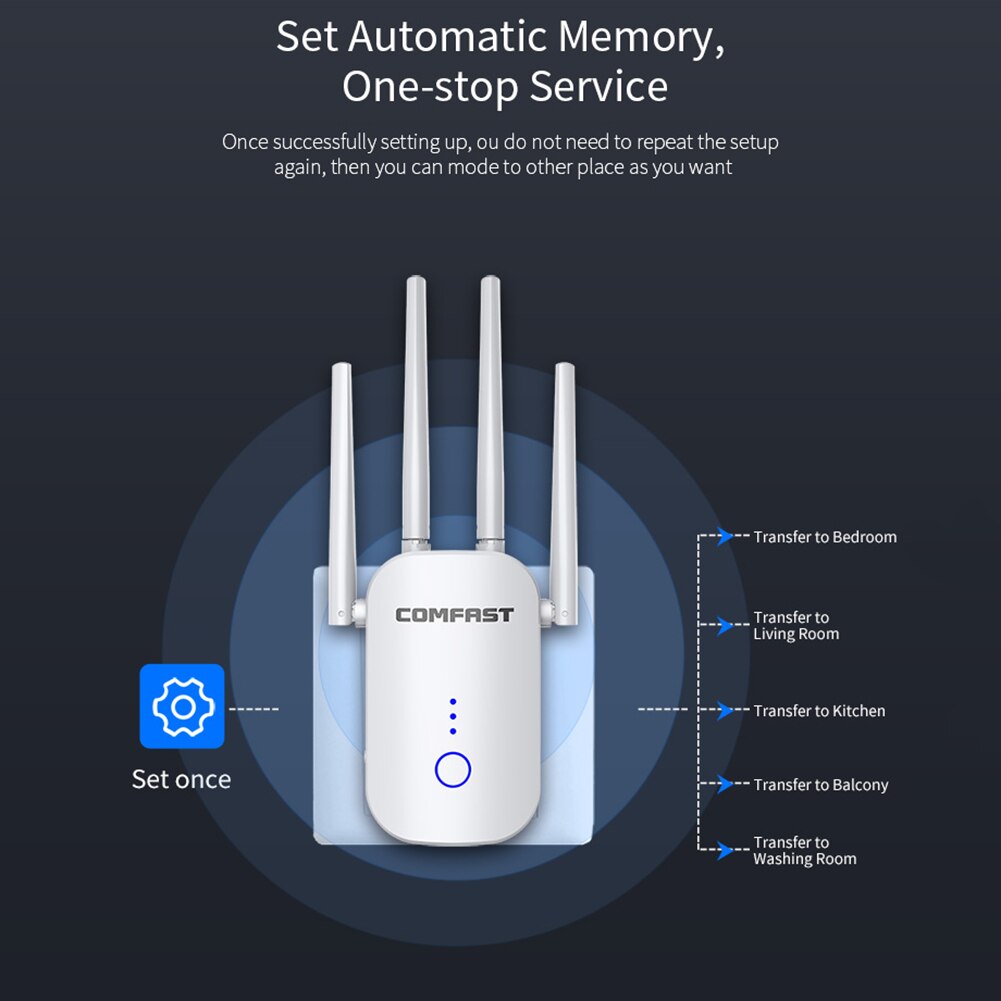 Set Automatic Memory, One-stop Service

Once successfully setting up, ou do not need to repeat the setup again, then you can mode to other place as you want

COMFAST

Set once

Transfer to Bedroom

Transfer to Living Room

Transfer to Kitchen

Transfer to Balcony

Transfer to Washing Room