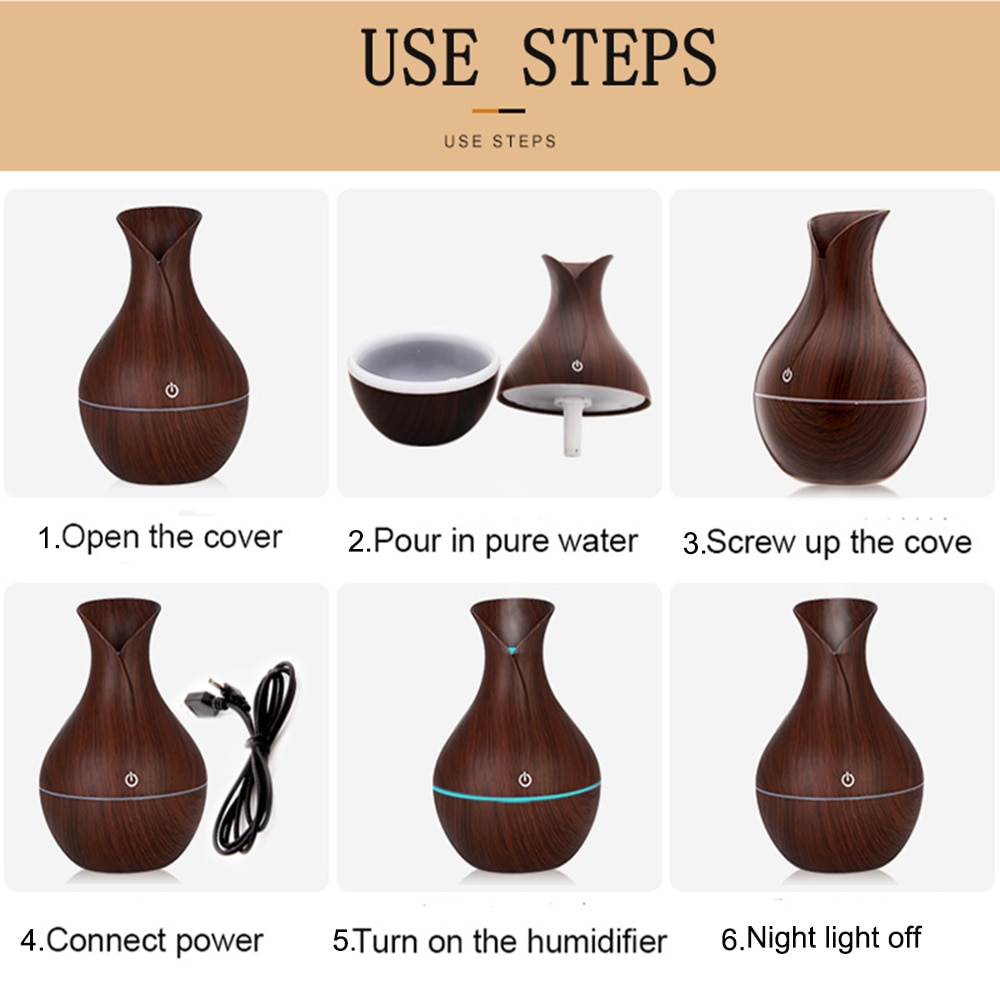 USE STEPS

USE STEPS

1.Open the cover

2.Pour in pure water

3.Screw up the cove

4.Connect power

5.Turn on the humidifier

6.Night light off