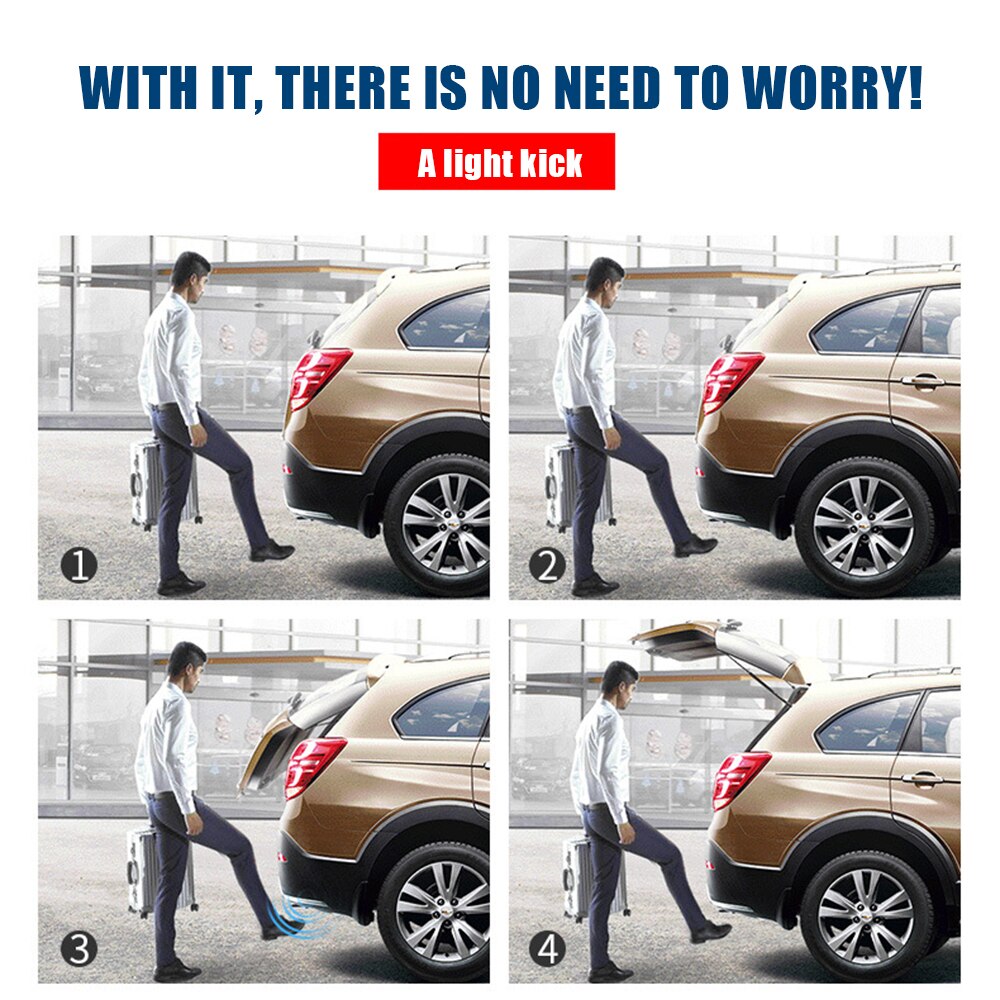 WITH IT, THERE IS NO NEED TO WORRY!

A light kick

1

2

3

4