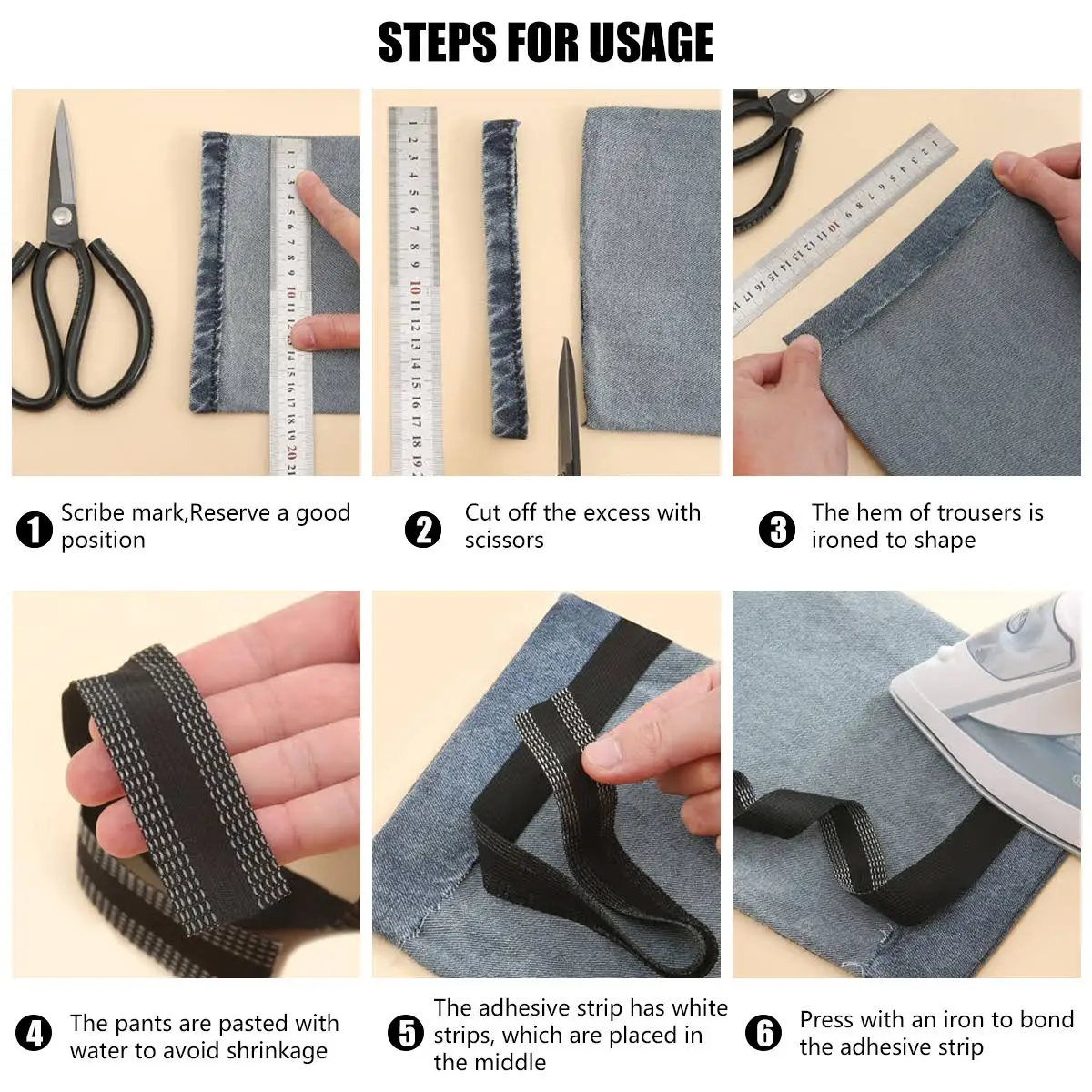 STEPS FOR USAGE

1 Scribe mark,Reserve a good position

2 Cut off the excess with scissors

3 The hem of trousers is ironed to shape

4 The pants are pasted with water to avoid shrinkage

5 The adhesive strip has white strips, which are placed in the middle

6 Press with an iron to bond the adhesive strip