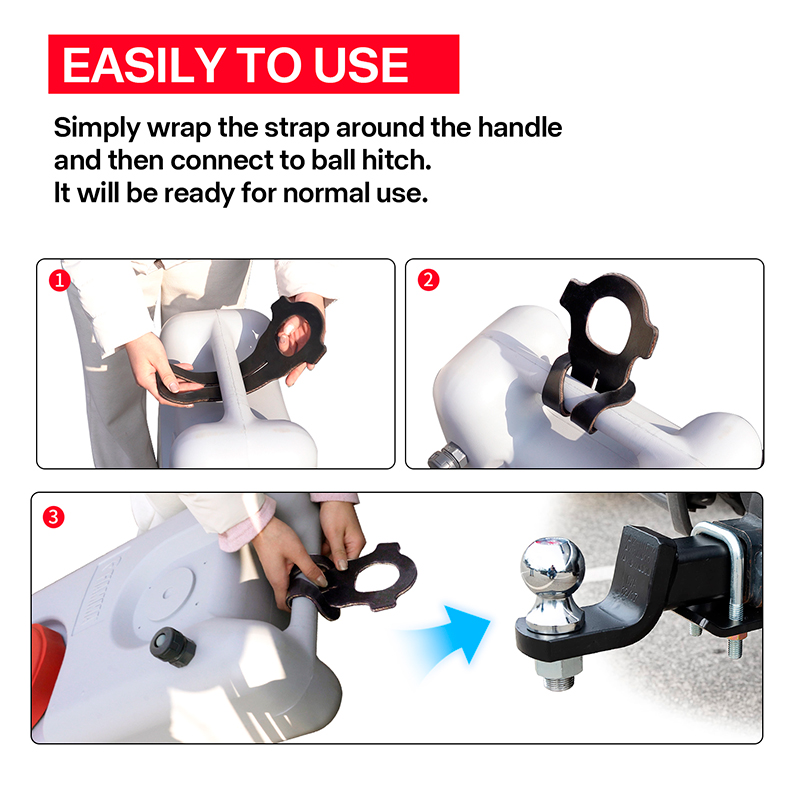 EASILY TO USE

Simply wrap the strap around the handle and then connect to ball hitch.
It will be ready for normal use.

1

2

3