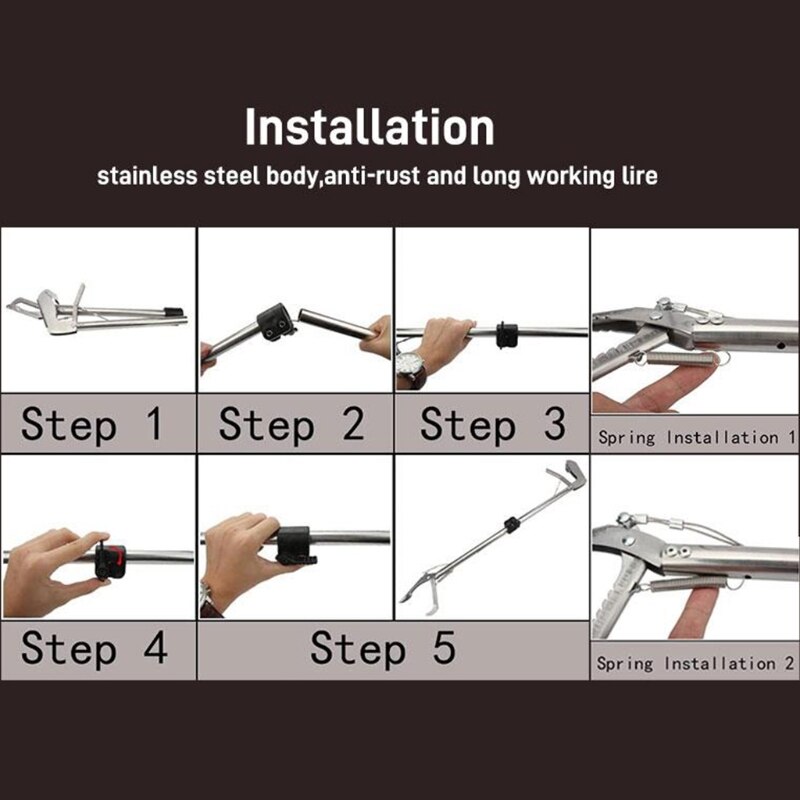 Installation

stainless steel body,anti-rust and long working lire

Step 1

Step 2

Step 3

Spring Installation 1

Step 4

Step 5

Spring Installation 2