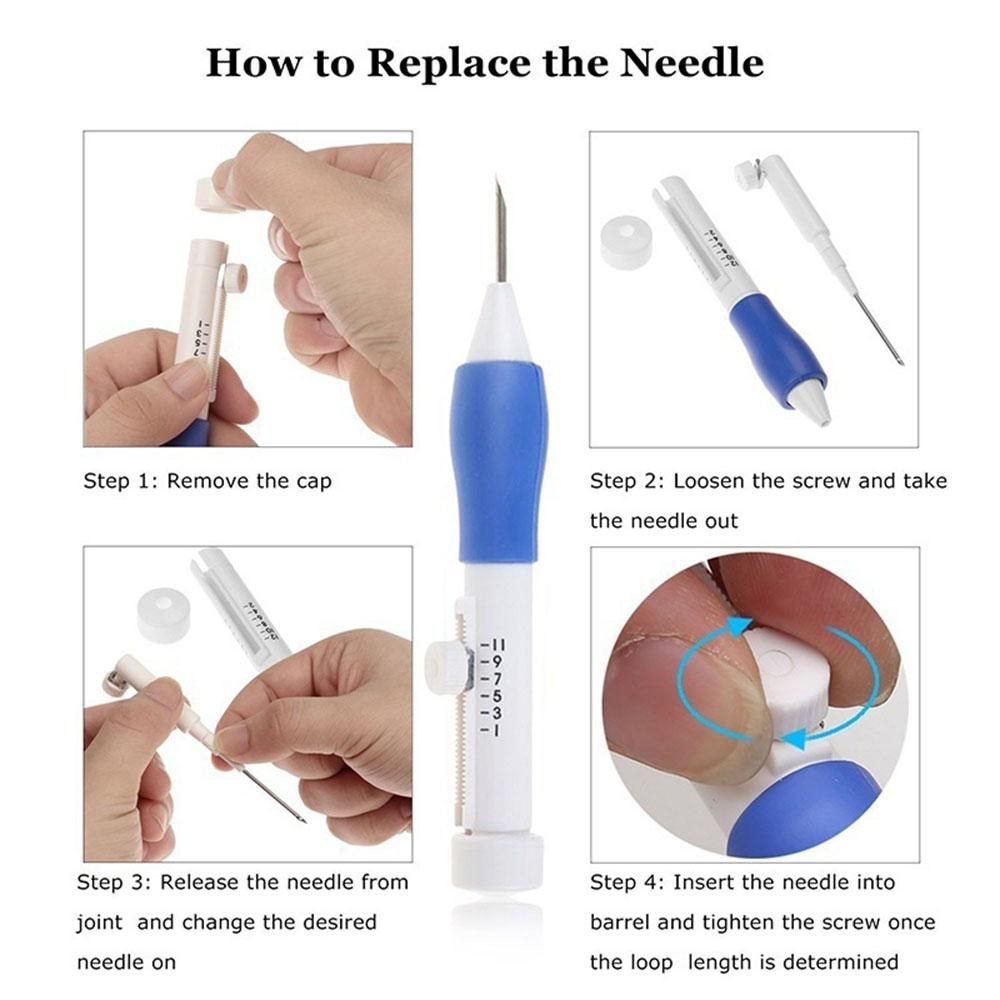 How to Replace the Needle

Step 1: Remove the cap

Step 2: Loosen the screw and take the needle out

11
9
7
5
3
1

Step 3: Release the needle from joint and change the desired needle on

Step 4: Insert the needle into barrel and tighten the screw once the loop length is determined