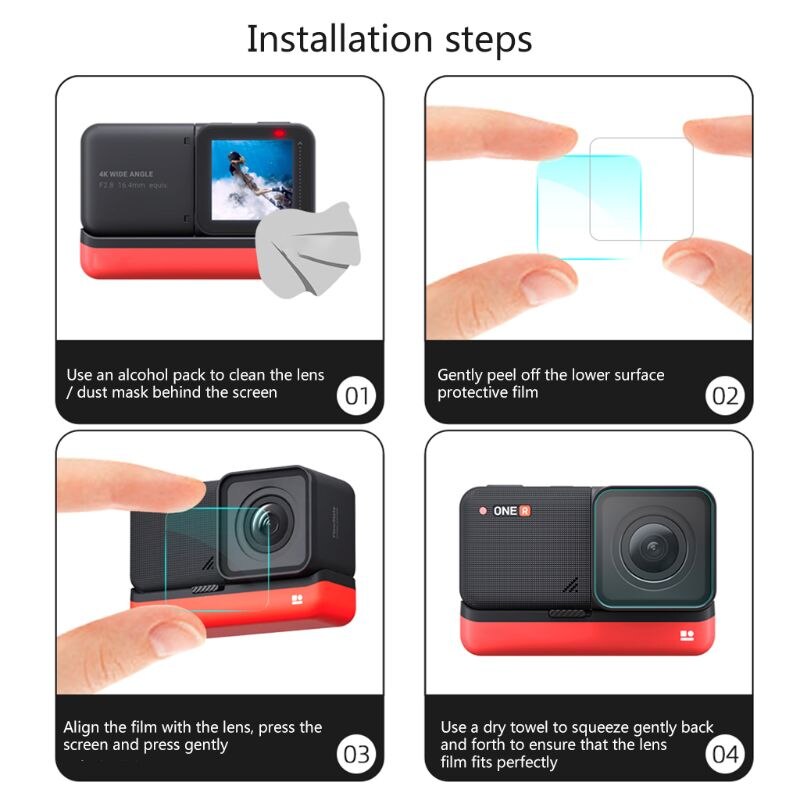 Installation steps

4K WIDE ANGLE
F2.8 16.4mm equiv.

Use an alcohol pack to clean the lens / dust mask behind the screen

01

Gently peel off the lower surface protective film

02

Align the film with the lens, press the screen and press gently

03

ONE R

Use a dry towel to squeeze gently back and forth to ensure that the lens film fits perfectly

04