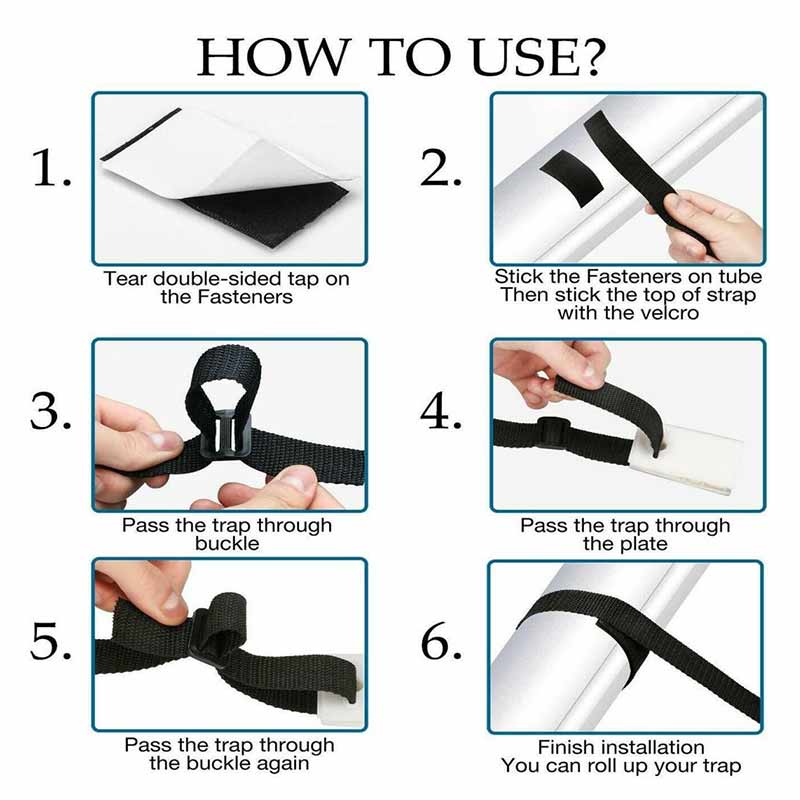 HOW TO USE?

1.

Tear double-sided tap on the Fasteners

2.

Stick the Fasteners on tube
Then stick the top of strap with the velcro

3.

Pass the trap through buckle

4.

Pass the trap through the plate

5.

Pass the trap through the buckle again

6.

Finish installation
You can roll up your trap