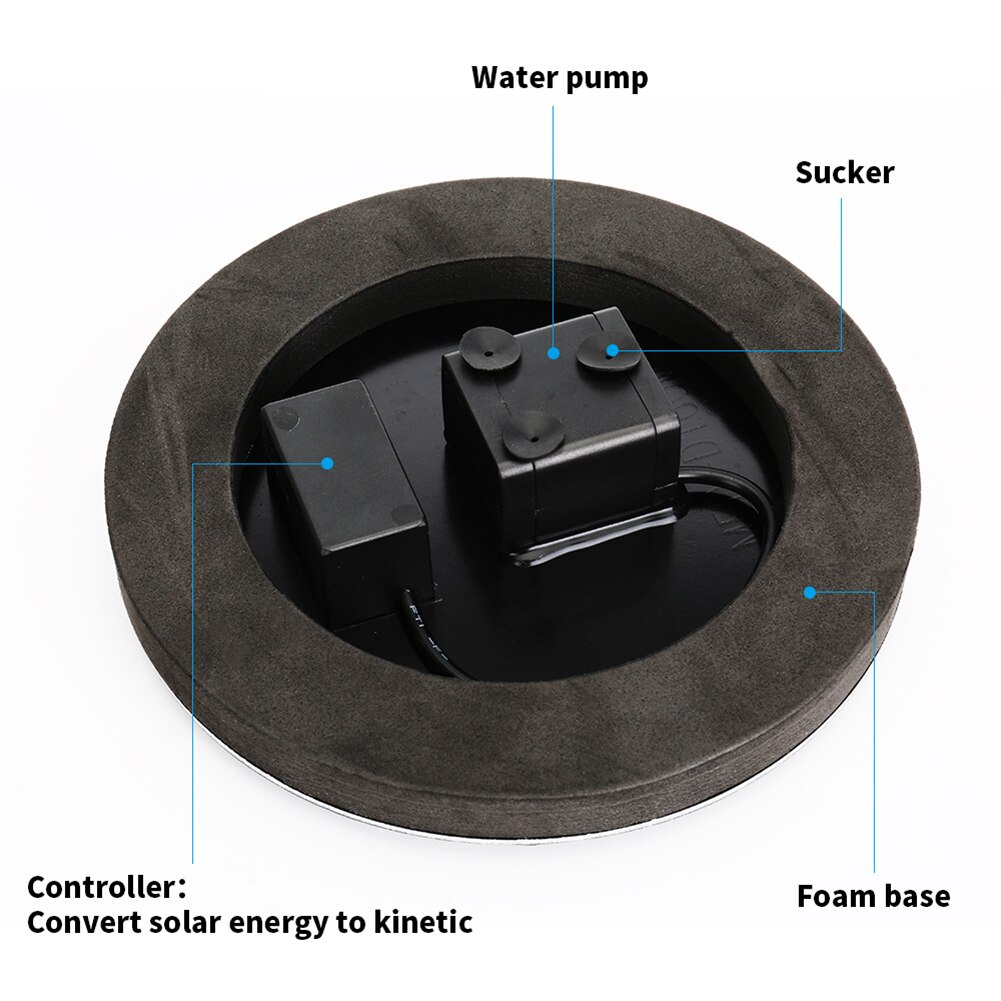 Water pump

Sucker

Controller:
Convert solar energy to kinetic

Foam base