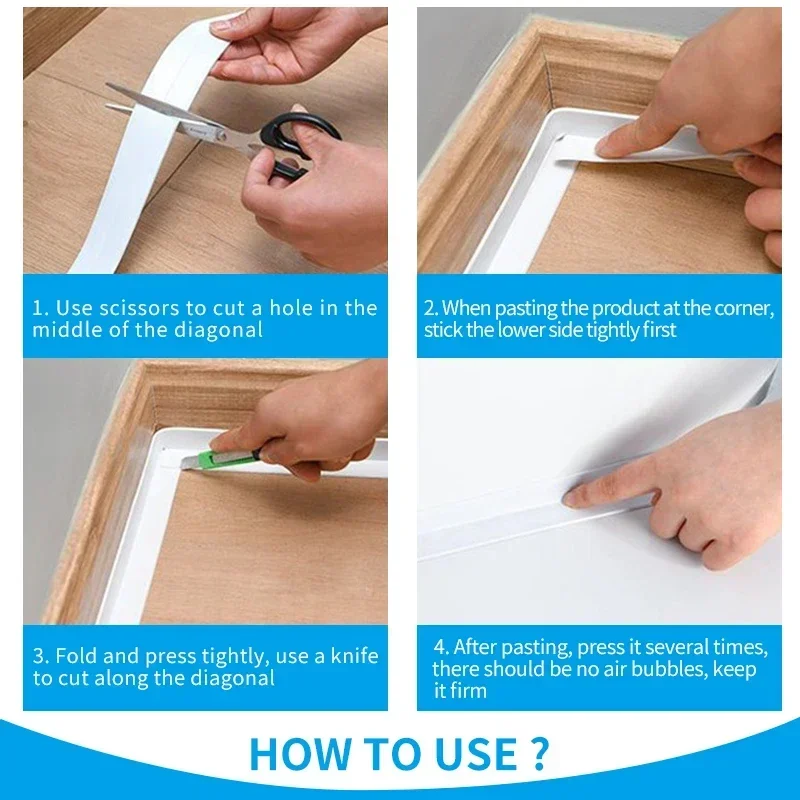 1. Use scissors to cut a hole in the middle of the diagonal

2. When pasting the product at the corner, stick the lower side tightly first

3. Fold and press tightly, use a knife to cut along the diagonal

4. After pasting, press it several times, there should be no air bubbles, keep it firm

HOW TO USE ?