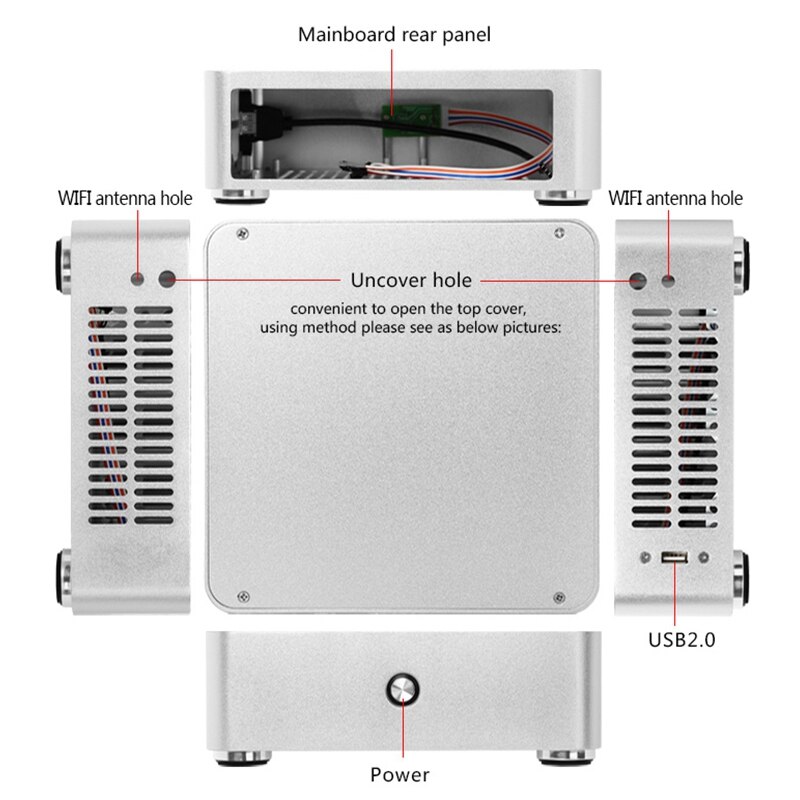 Mainboard rear panel

WIFI antenna hole

WIFI antenna hole

Uncover hole

convenient to open the top cover, using method please see as below pictures:

USB2.0

Power