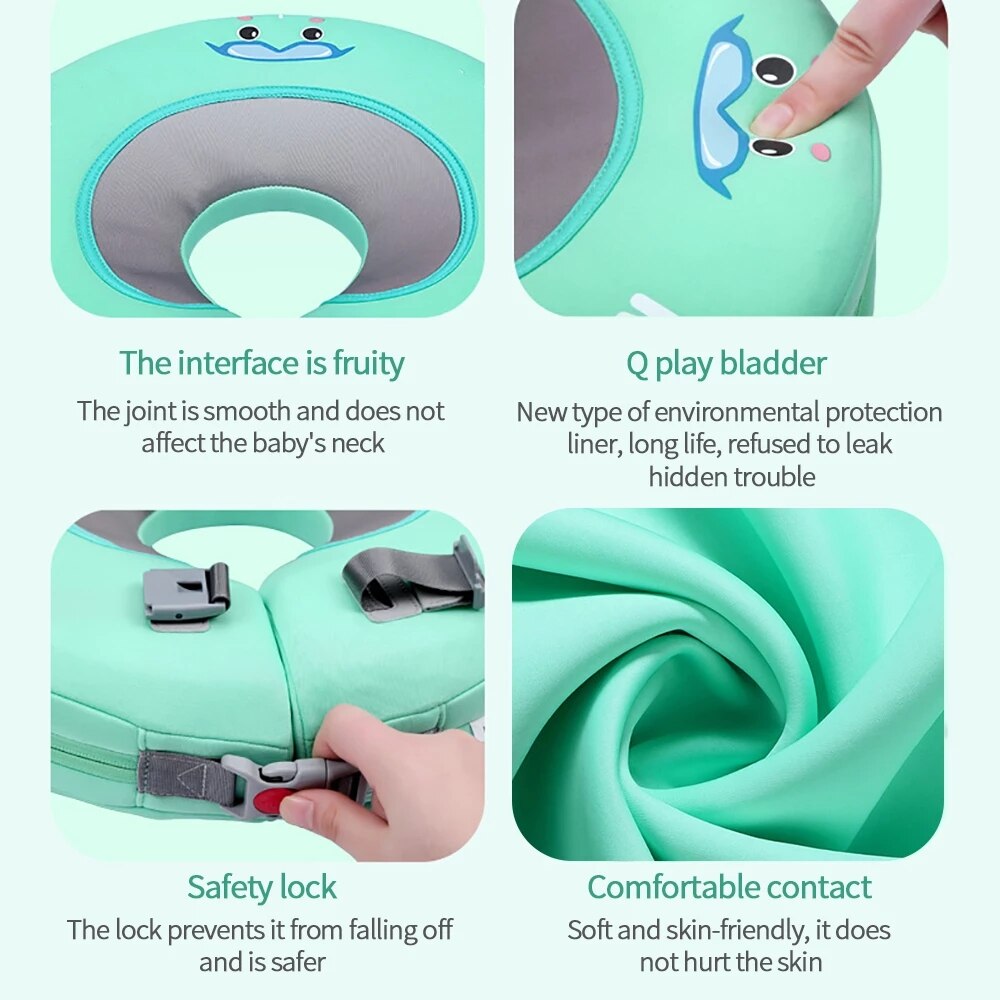 The interface is fruity

The joint is smooth and does not affect the baby's neck

Q play bladder

New type of environmental protection liner, long life, refused to leak hidden trouble

Safety lock

The lock prevents it from falling off and is safer

Comfortable contact

Soft and skin-friendly, it does not hurt the skin