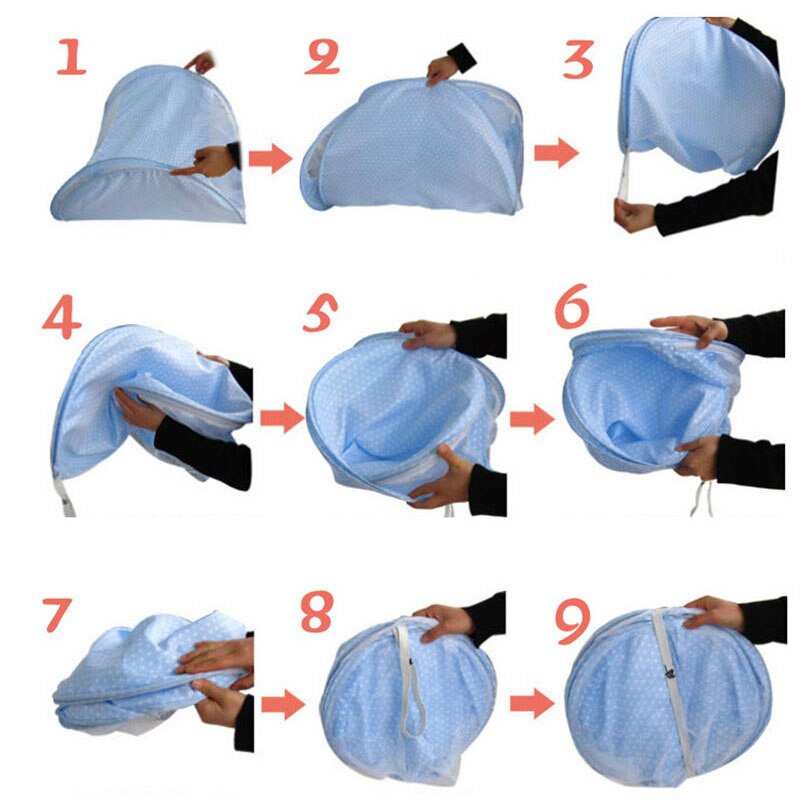 1

2

3

4

5

6

7

8

9