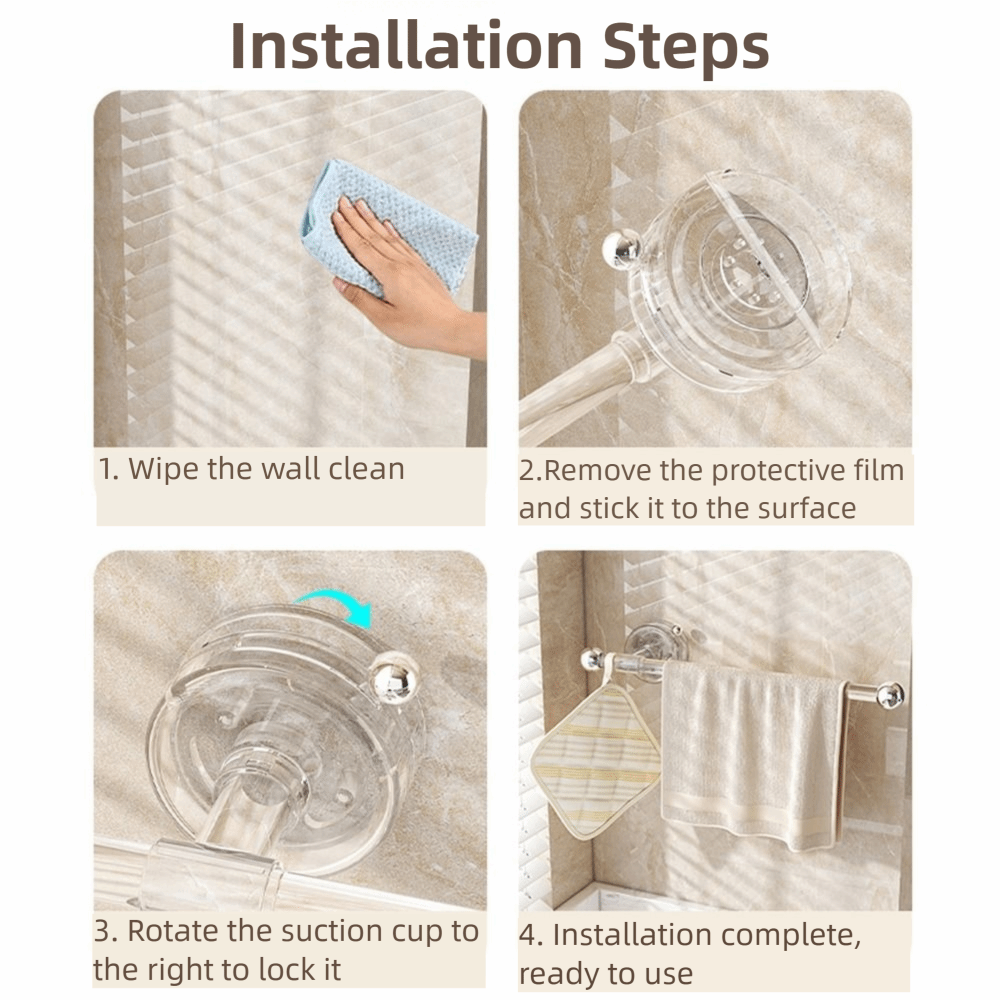 Installation Steps

1. Wipe the wall clean

2.Remove the protective film and stick it to the surface

3. Rotate the suction cup to the right to lock it

4. Installation complete, ready to use