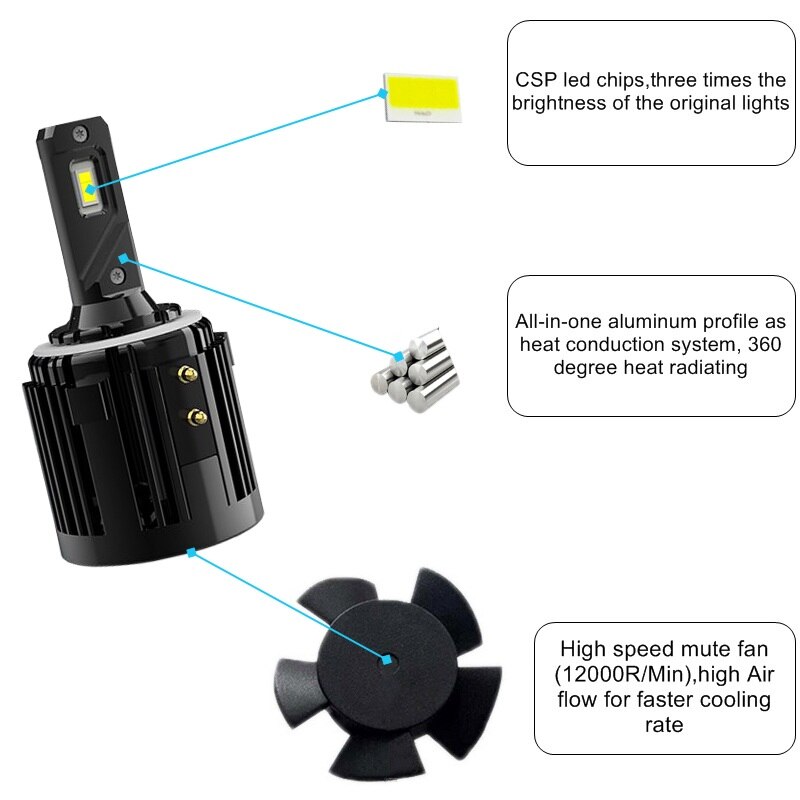 CSP led chips,three times the brightness of the original lights

All-in-one aluminum profile as heat conduction system, 360 degree heat radiating

High speed mute fan (12000R/Min),high Air flow for faster cooling rate