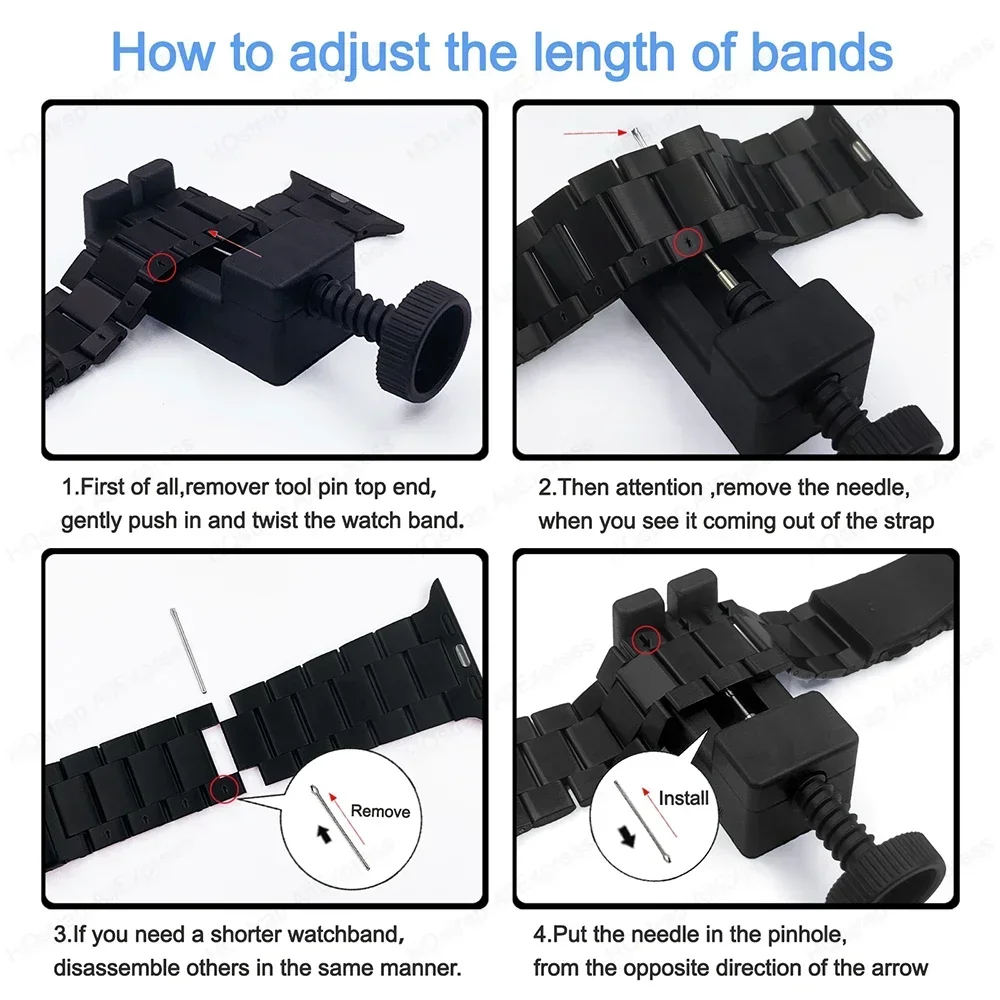 How to adjust the length of bands

1.First of all,remover tool pin top end, gently push in and twist the watch band.

2.Then attention ,remove the needle, when you see it coming out of the strap

Remove

3.If you need a shorter watchband, disassemble others in the same manner.

Install

4.Put the needle in the pinhole, from the opposite direction of the arrow