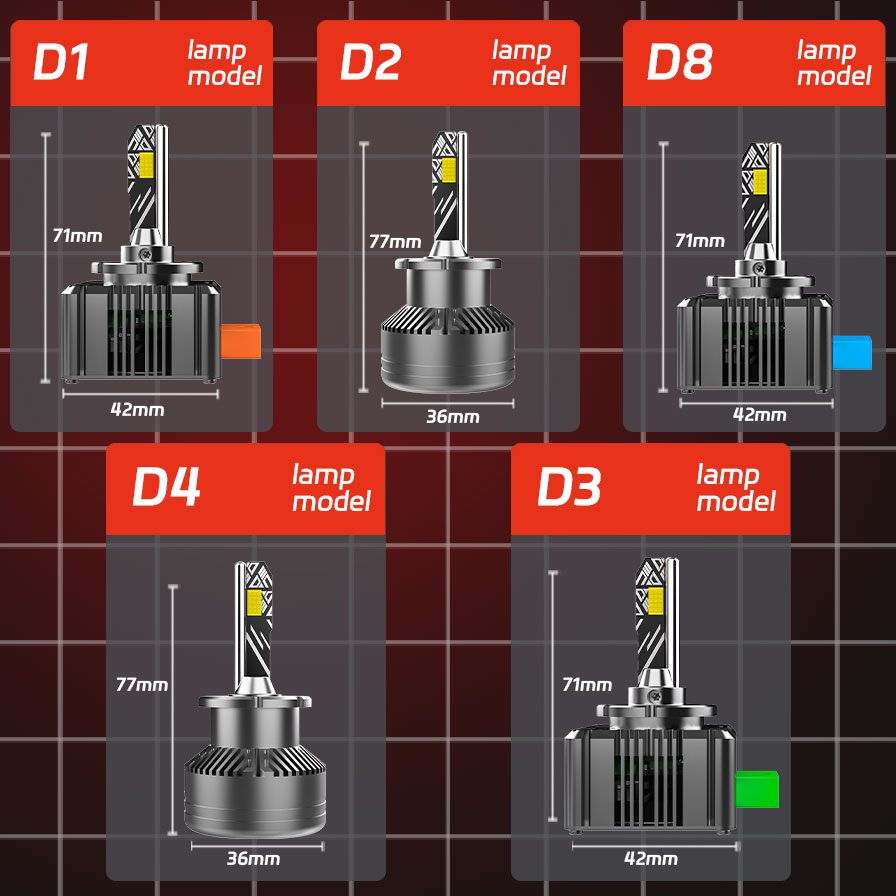 D1 lamp model

71mm

42mm

D2 lamp model

77mm

36mm

D8 lamp model

71mm

42mm

D4 lamp model

77mm

36mm

D3 lamp model

71mm

42mm