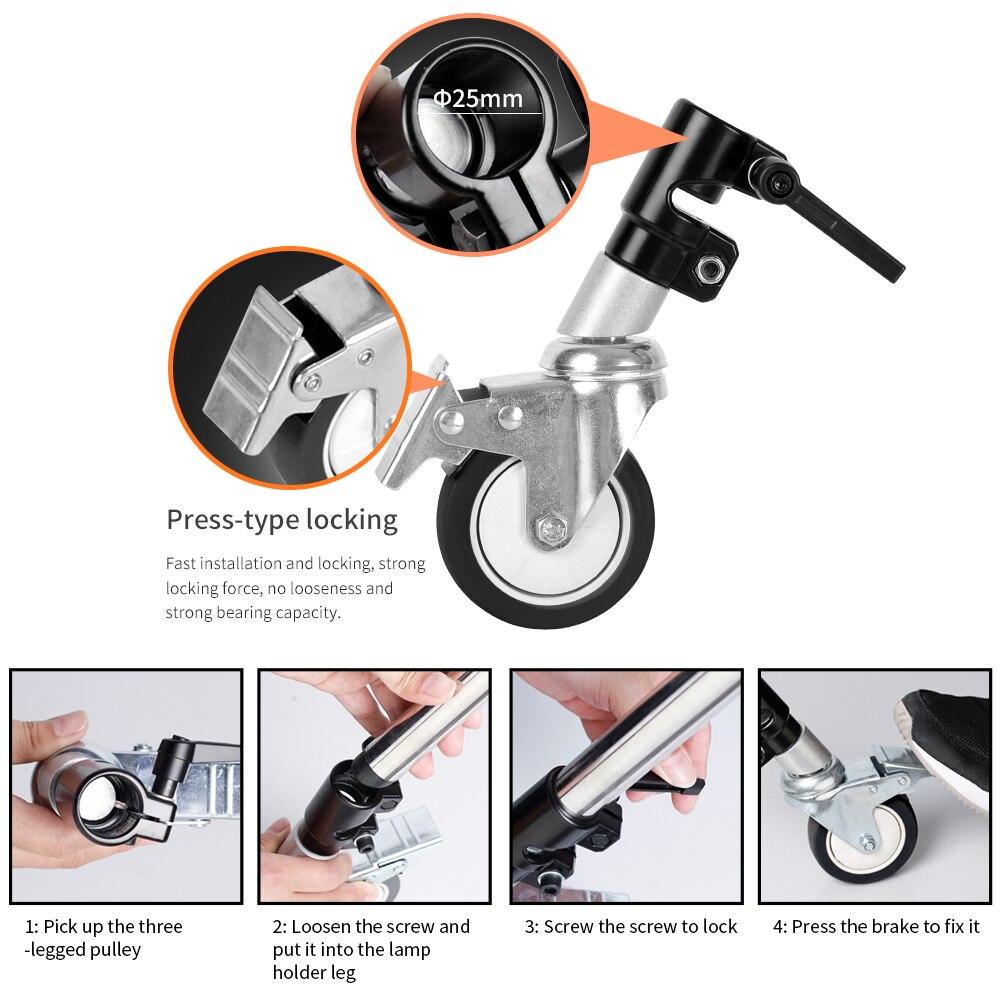 Φ25mm

Press-type locking

Fast installation and locking, strong locking force, no looseness and strong bearing capacity.

1: Pick up the three -legged pulley

2: Loosen the screw and put it into the lamp holder leg

3: Screw the screw to lock

4: Press the brake to fix it