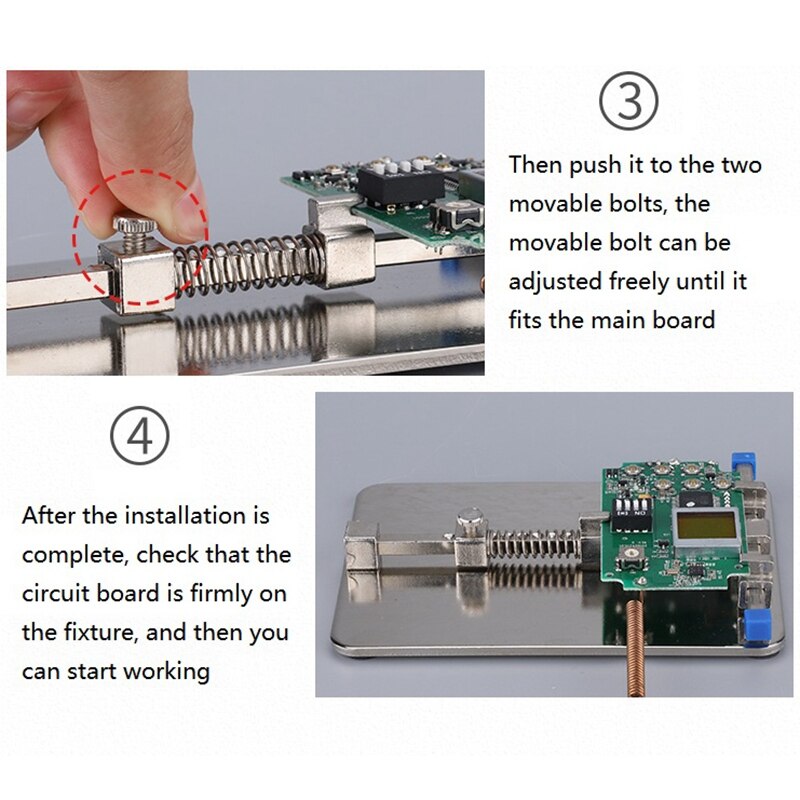 ③

Then push it to the two movable bolts, the movable bolt can be adjusted freely until it fits the main board

④

After the installation is complete, check that the circuit board is firmly on the fixture, and then you can start working