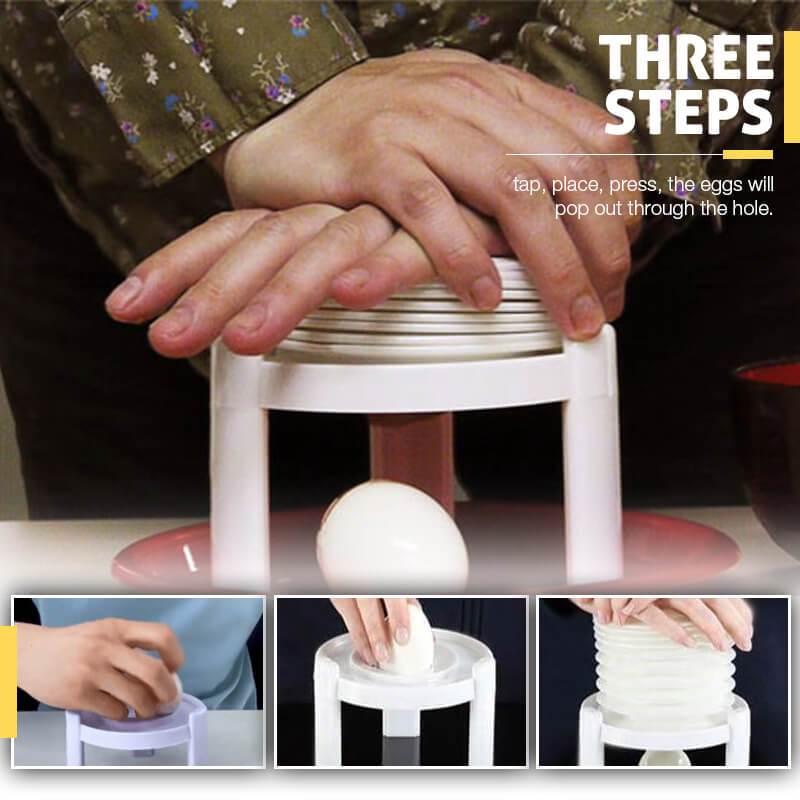 THREE STEPS

tap, place, press, the eggs will pop out through the hole.