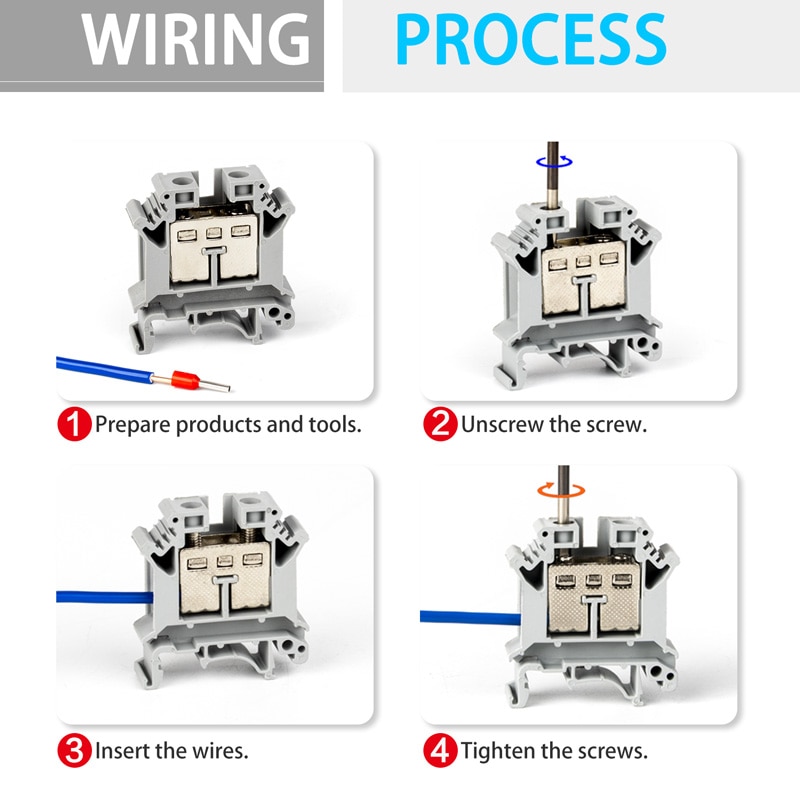 WIRING PROCESS

1 Prepare products and tools.

2 Unscrew the screw.

3 Insert the wires.

4 Tighten the screws.