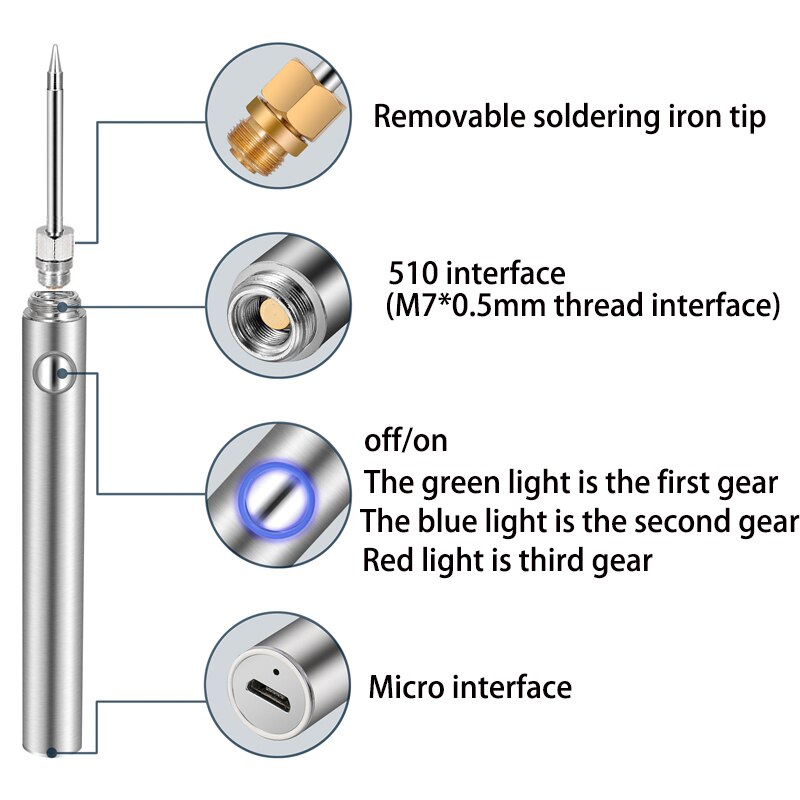 Removable soldering iron tip

510 interface
(M7*0.5mm thread interface)

off/on
The green light is the first gear
The blue light is the second gear
Red light is third gear

Micro interface