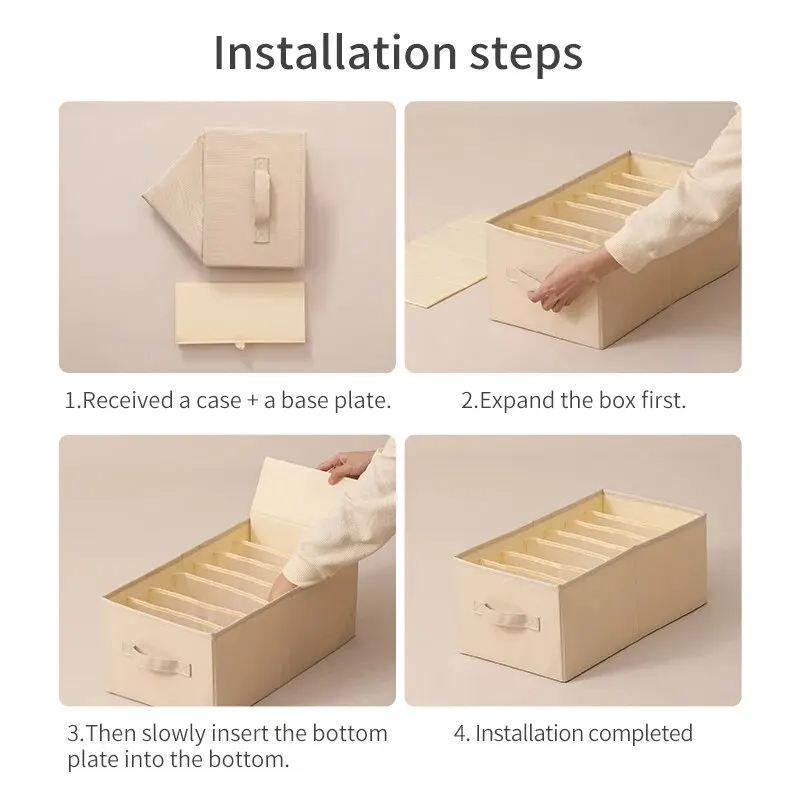 Installation steps

1.Received a case + a base plate.

2.Expand the box first.

3.Then slowly insert the bottom plate into the bottom.

4. Installation completed