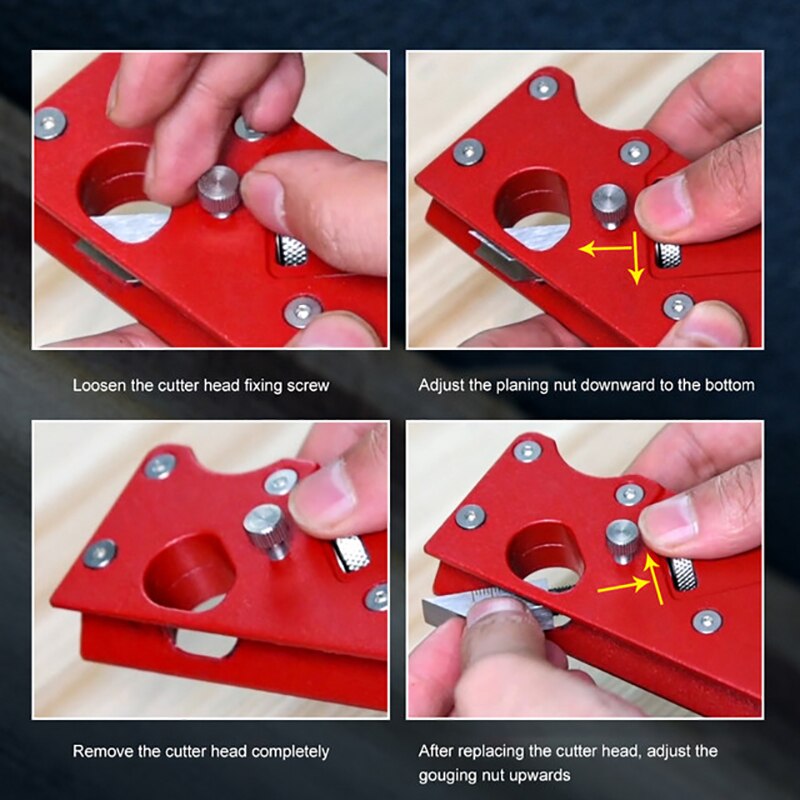 Loosen the cutter head fixing screw

Adjust the planing nut downward to the bottom

Remove the cutter head completely

After replacing the cutter head, adjust the gouging nut upwards