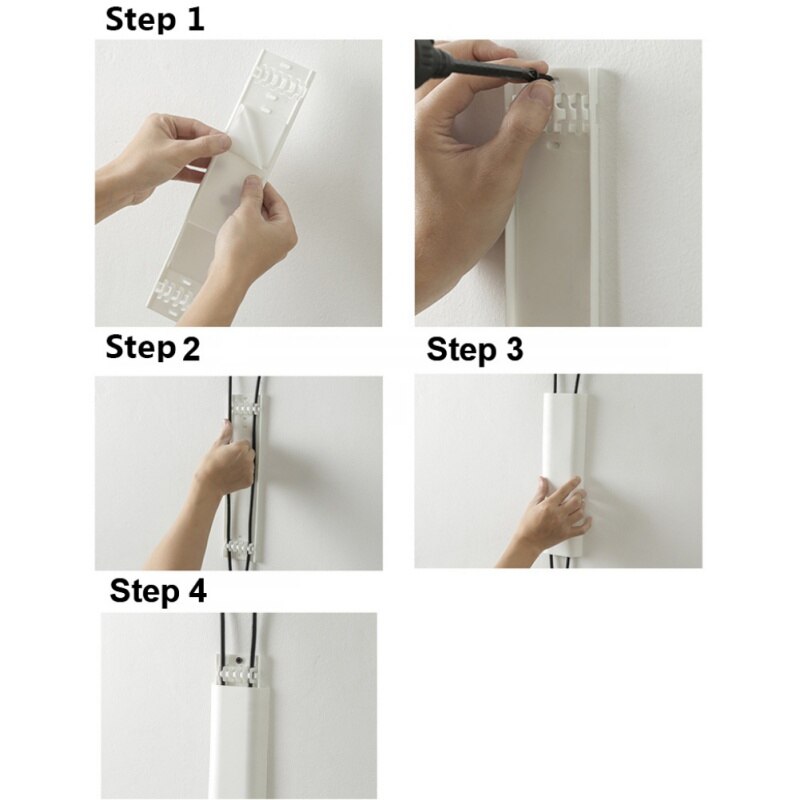 Step 1

Step 2

Step 3

Step 4